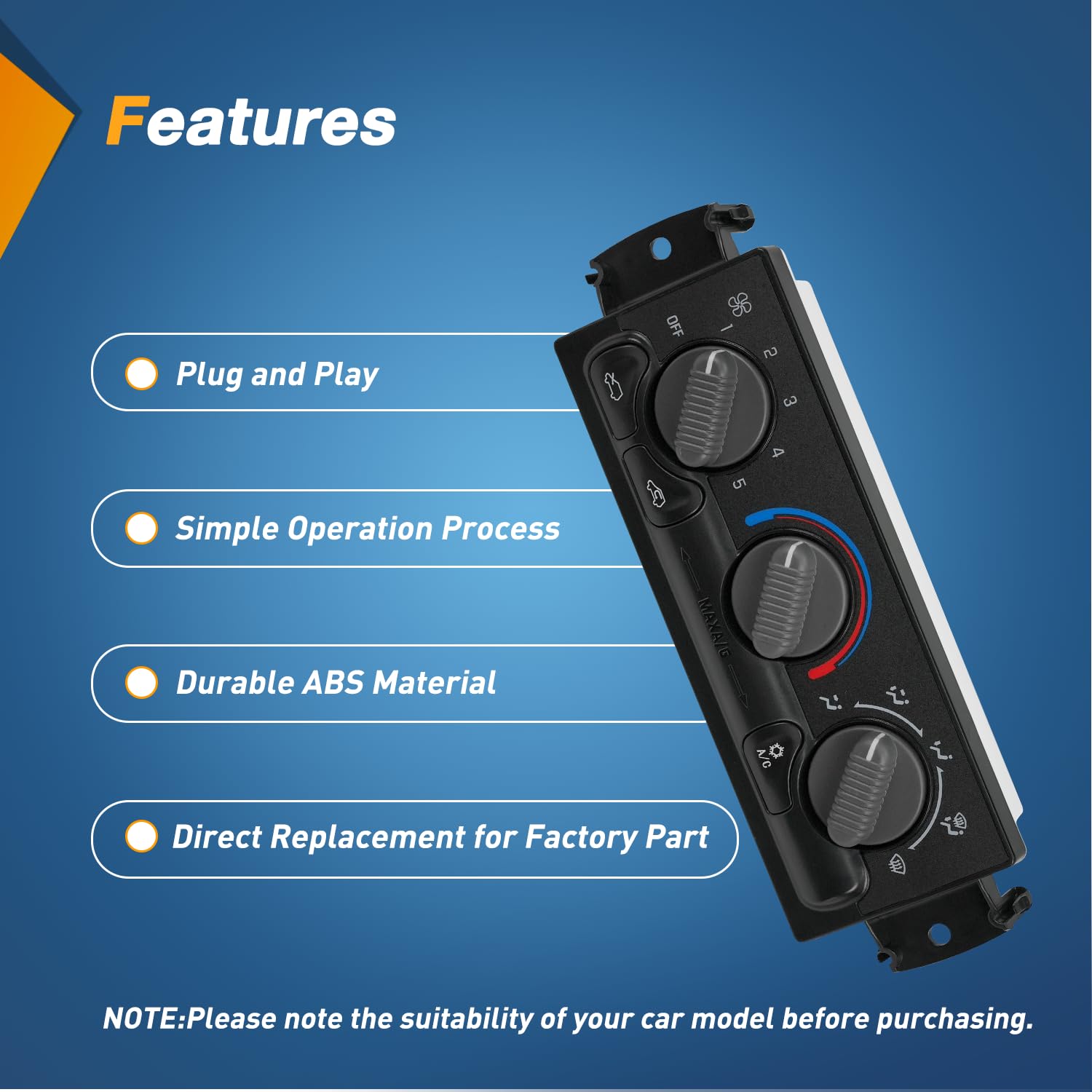 Features

Plug and Play

Simple Operation Process

Durable ABS Material

Direct Replacement for Factory Part

OFF 1 2 3 4 5

MAX A/C

A/C

NOTE:Please note the suitability of your car model before purchasing.