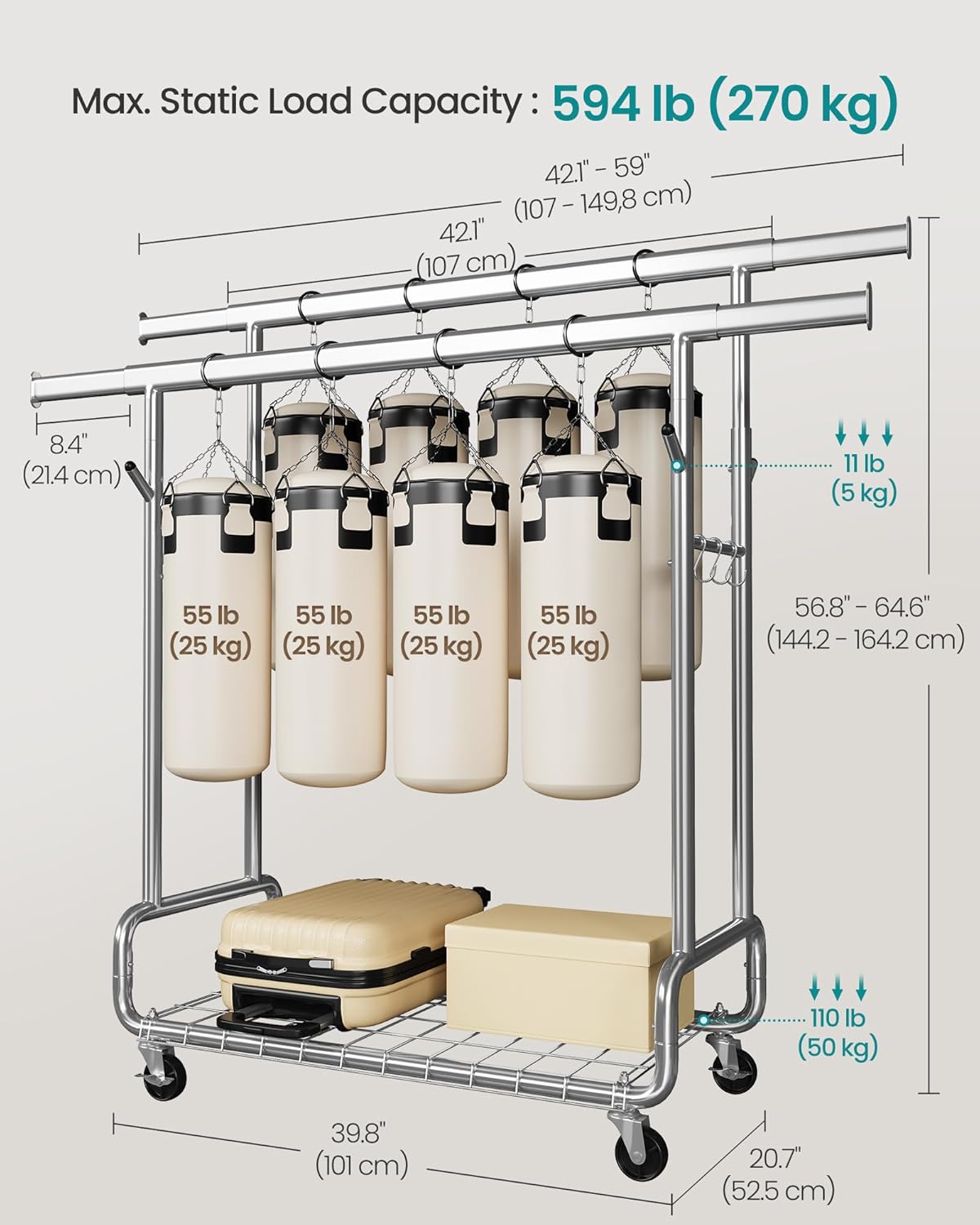 Max. Static Load Capacity : 594 lb (270 kg)

42.1" - 59"
(107 - 149,8 cm)

42.1"
(107 cm)

8.4"
(21.4 cm)

11 lb
(5 kg)

55 lb
(25 kg)

55 lb
(25 kg)

55 lb
(25 kg)

55 lb
(25 kg)

56.8" - 64.6"
(144.2 - 164.2 cm)

110 lb
(50 kg)

39.8"
(101 cm)

20.7"
(52.5 cm)