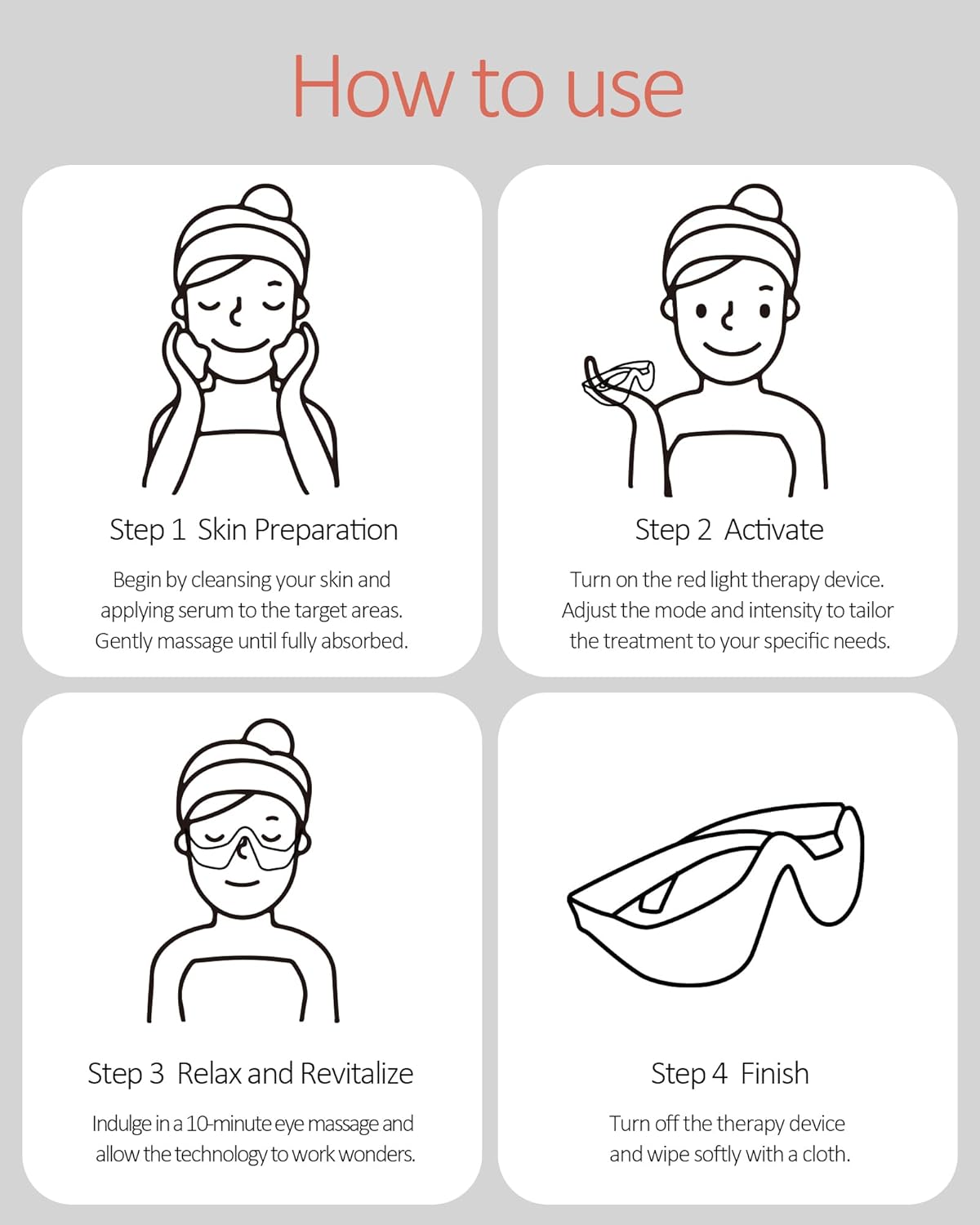 How to use

Step 1 Skin Preparation

Begin by cleansing your skin and applying serum to the target areas. Gently massage until fully absorbed.

Step 2 Activate

Turn on the red light therapy device. Adjust the mode and intensity to tailor the treatment to your specific needs.

Step 3 Relax and Revitalize

Indulge in a 10-minute eye massage and allow the technology to work wonders.

Step 4 Finish

Turn off the therapy device and wipe softly with a cloth.