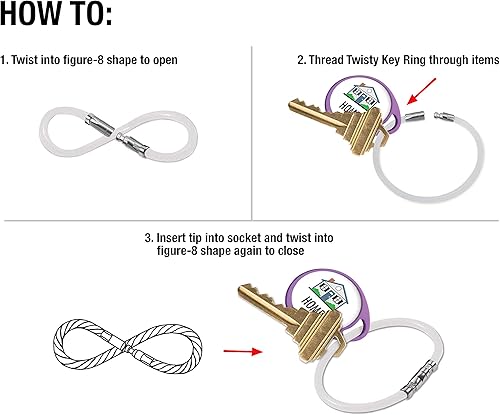 HOW TO:

1. Twist into figure-8 shape to open

2. Thread Twisty Key Ring through items

HOM

3. Insert tip into socket and twist into figure-8 shape again to close

HOM