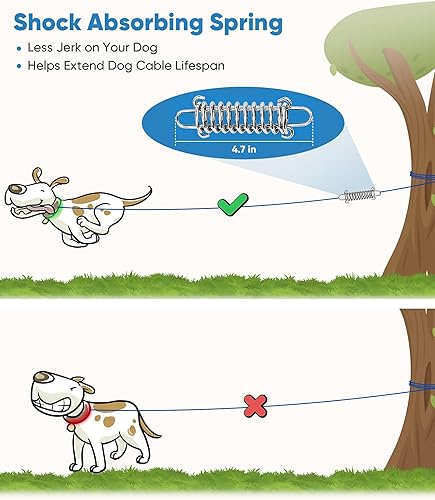 Shock Absorbing Spring

• Less Jerk on Your Dog
• Helps Extend Dog Cable Lifespan

4.7 in