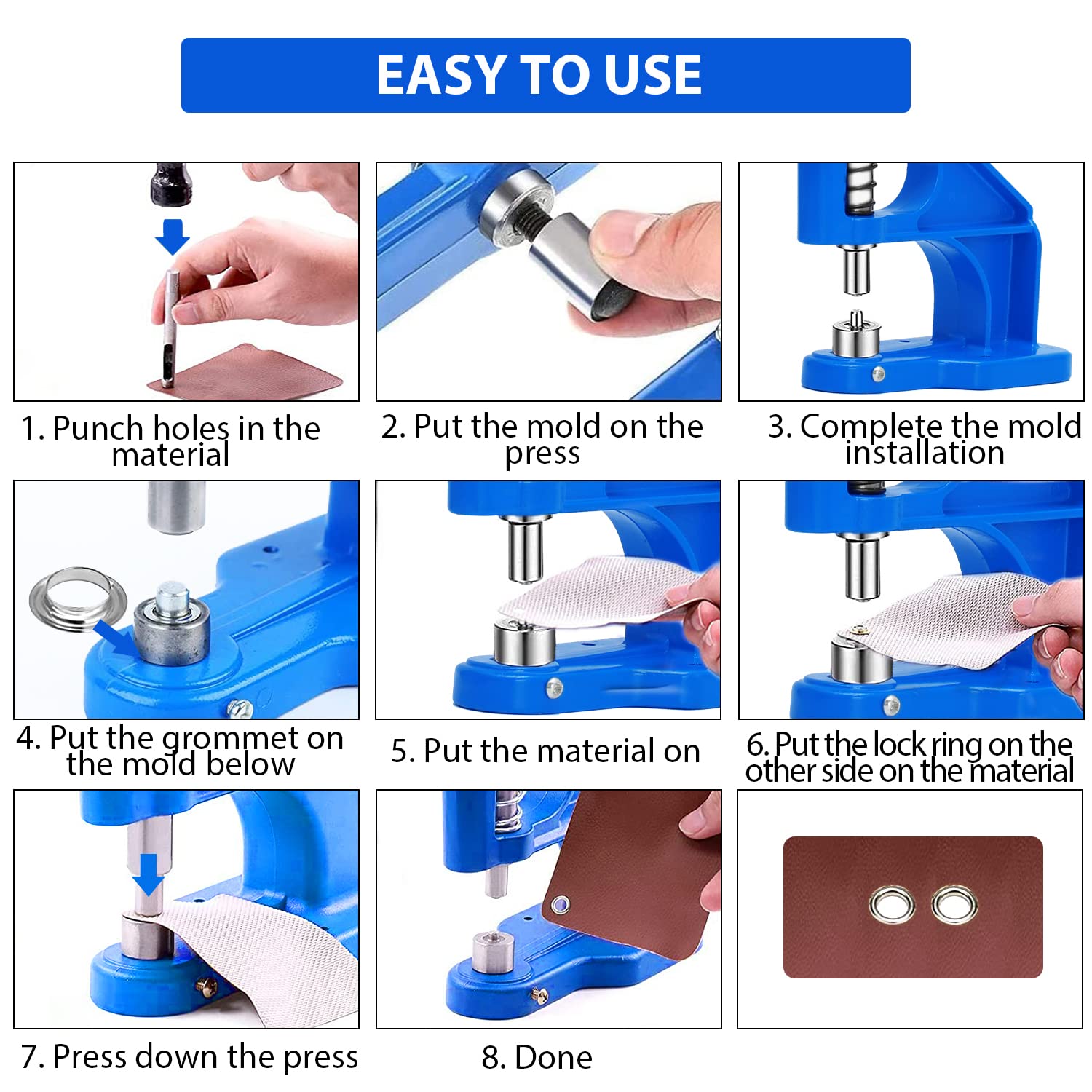 EASY TO USE

1. Punch holes in the material

2. Put the mold on the press

3. Complete the mold installation

4. Put the grommet on the mold below

5. Put the material on

6. Put the lock ring on the other side on the material

7. Press down the press

8. Done