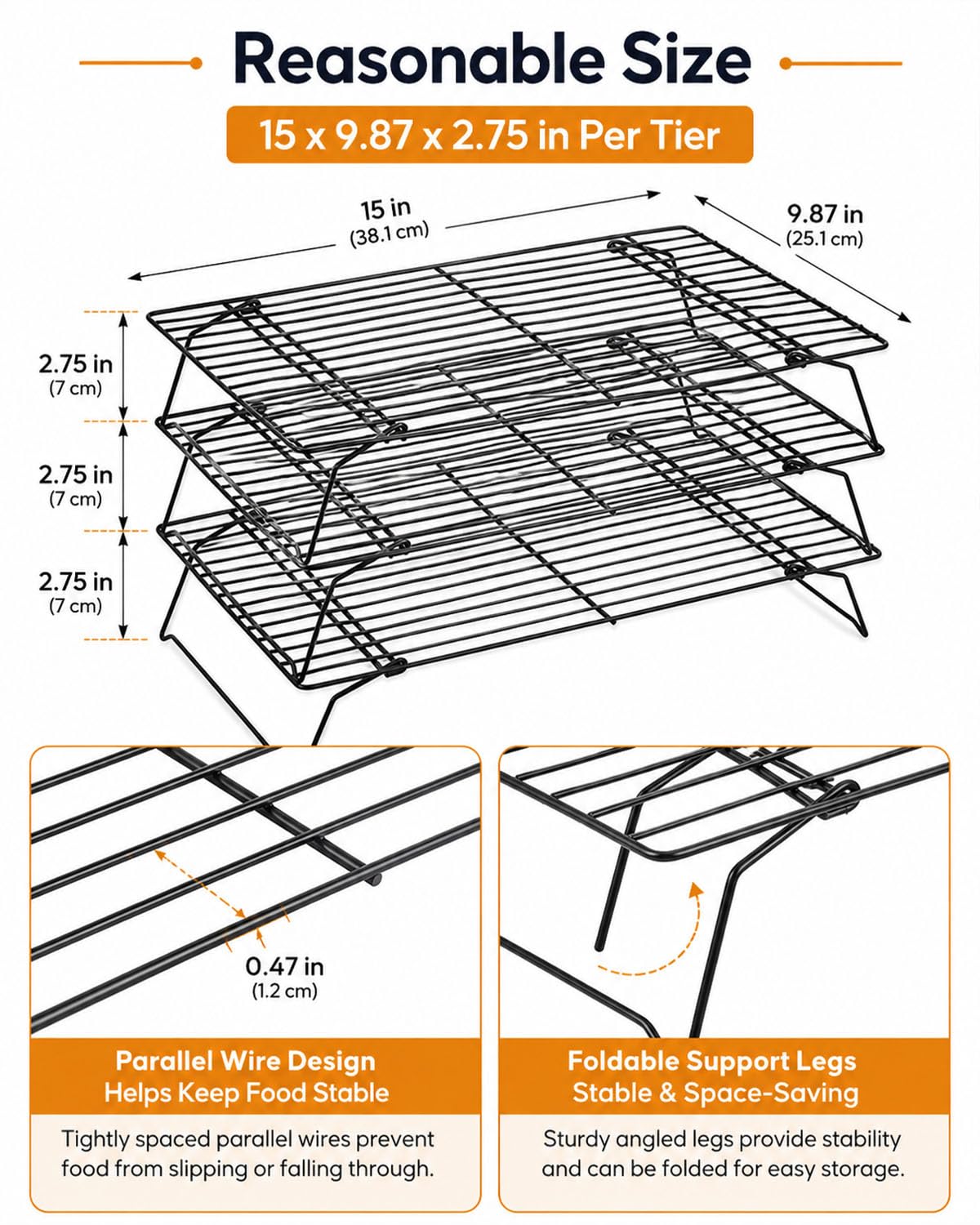 Reasonable Size

15 x 9.87 x 2.75 in Per Tier

15 in
(38.1 cm)

9.87 in
(25.1 cm)

2.75 in
(7 cm)

2.75 in
(7 cm)

2.75 in
(7 cm)

0.47 in
(1.2 cm)

Parallel Wire Design
Helps Keep Food Stable

Tightly spaced parallel wires prevent food from slipping or falling through.

Foldable Support Legs
Stable & Space-Saving

Sturdy angled legs provide stability and can be folded for easy storage.