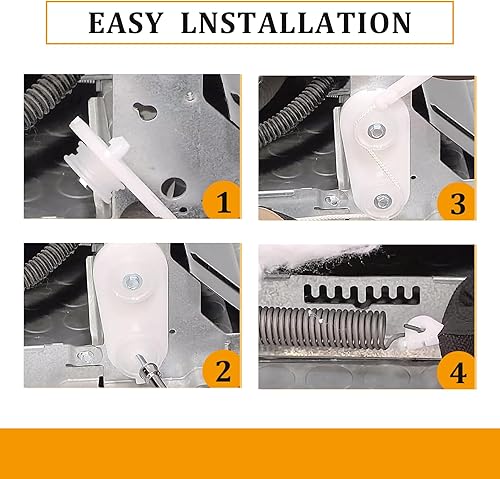 EASY LNSTALLATION

1

3

2

4