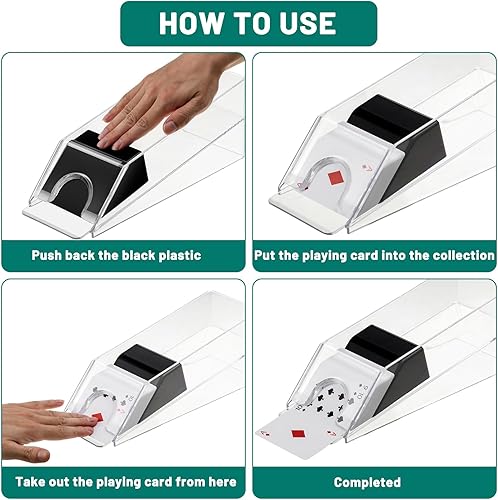 HOW TO USE

Push back the black plastic

Put the playing card into the collection

Take out the playing card from here

Completed