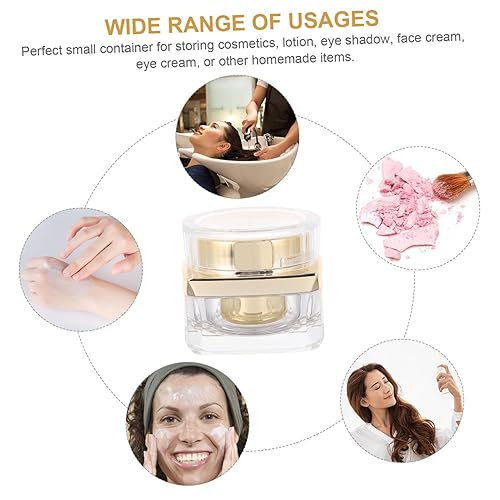 WIDE RANGE OF USAGES

Perfect small container for storing cosmetics, lotion, eye shadow, face cream, eye cream, or other homemade items.