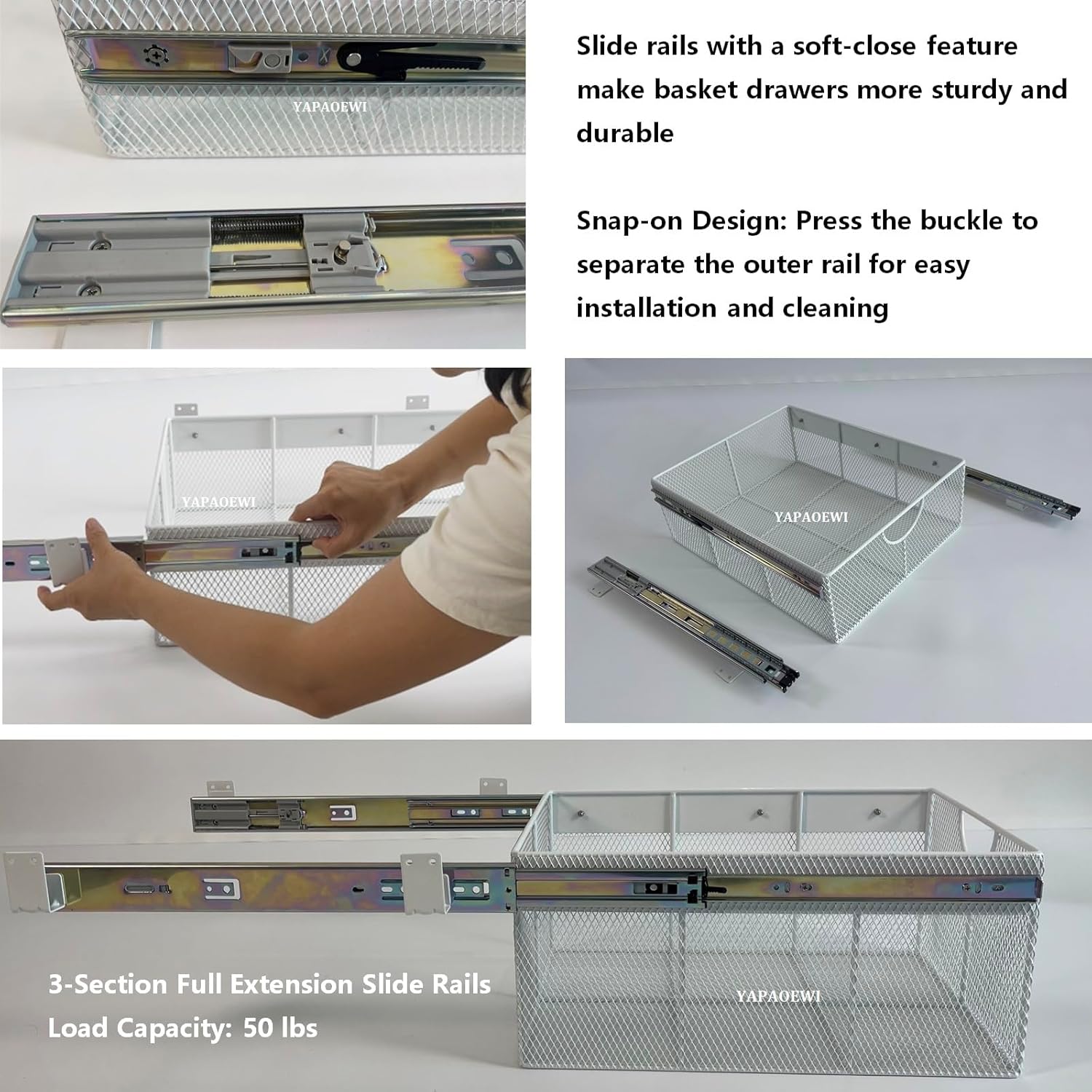 YAPAOEWI

Slide rails with a soft-close feature make basket drawers more sturdy and durable

Snap-on Design: Press the buckle to separate the outer rail for easy installation and cleaning

YAPAOEWI

YAPAOEWI

3-Section Full Extension Slide Rails
Load Capacity: 50 lbs

YAPAOEWI