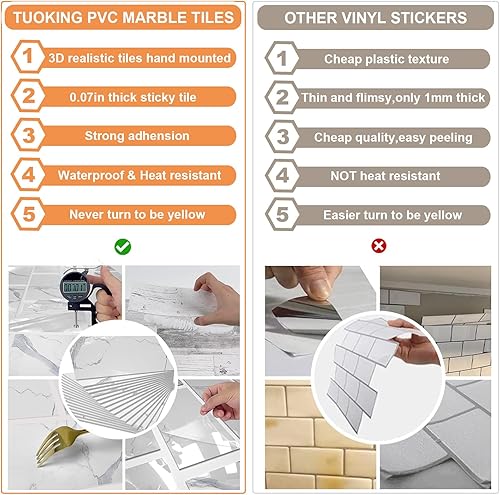 TUOKING PVC MARBLE TILES

1 3D realistic tiles hand mounted

2 0.07in thick sticky tile

3 Strong adhension

4 Waterproof & Heat resistant

5 Never turn to be yellow

OTHER VINYL STICKERS

1 Cheap plastic texture

2 Thin and flimsy,only 1mm thick

3 Cheap quality,easy peeling

4 NOT heat resistant

5 Easier turn to be yellow