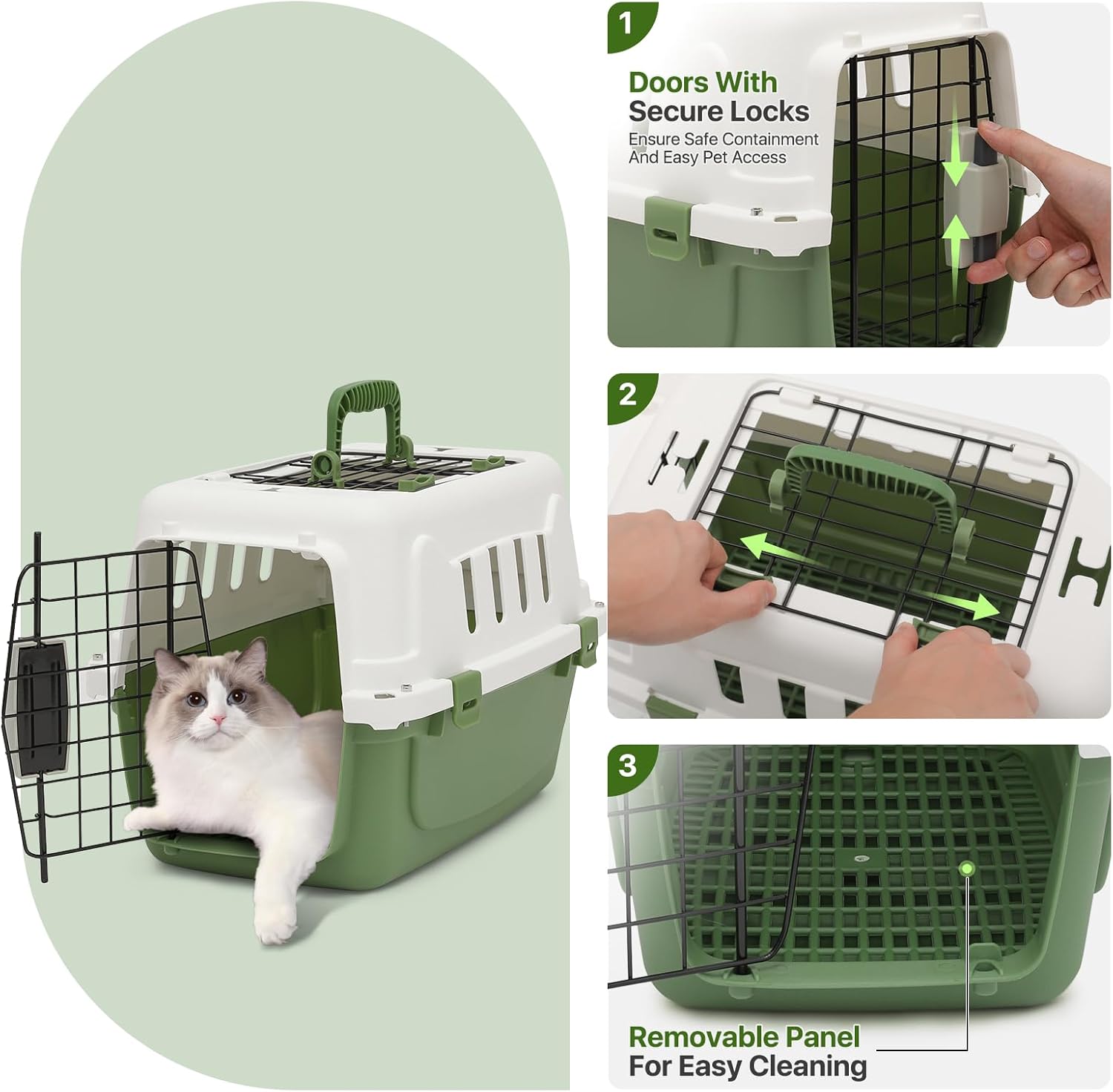 1

Doors With Secure Locks

Ensure Safe Containment And Easy Pet Access

2

3

Removable Panel For Easy Cleaning