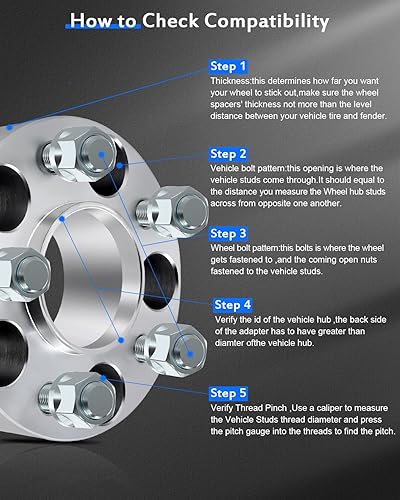 How to Check Compatibility

Step 1
Thickness:this determines how far you want your wheel to stick out,make sure the wheel spacers' thickness not more than the level distance between your vehicle tire and fender.

Step 2
Vehicle bolt pattern:this opening is where the vehicle studs come through.It should equal to the distance you measure the Wheel hub studs across from opposite one another.

Step 3
Wheel bolt pattern:this bolts is where the wheel gets fastened to ,and the coming open nuts fastened to the vehicle studs.

Step 4
Verify the id of the vehicle hub ,the back side of the adapter has to have greater than diamter ofthe vehicle hub.

Step 5
Verify Thread Pinch ,Use a caliper to measure the Vehicle Studs thread diameter and press the pitch gauge into the threads to find the pitch.