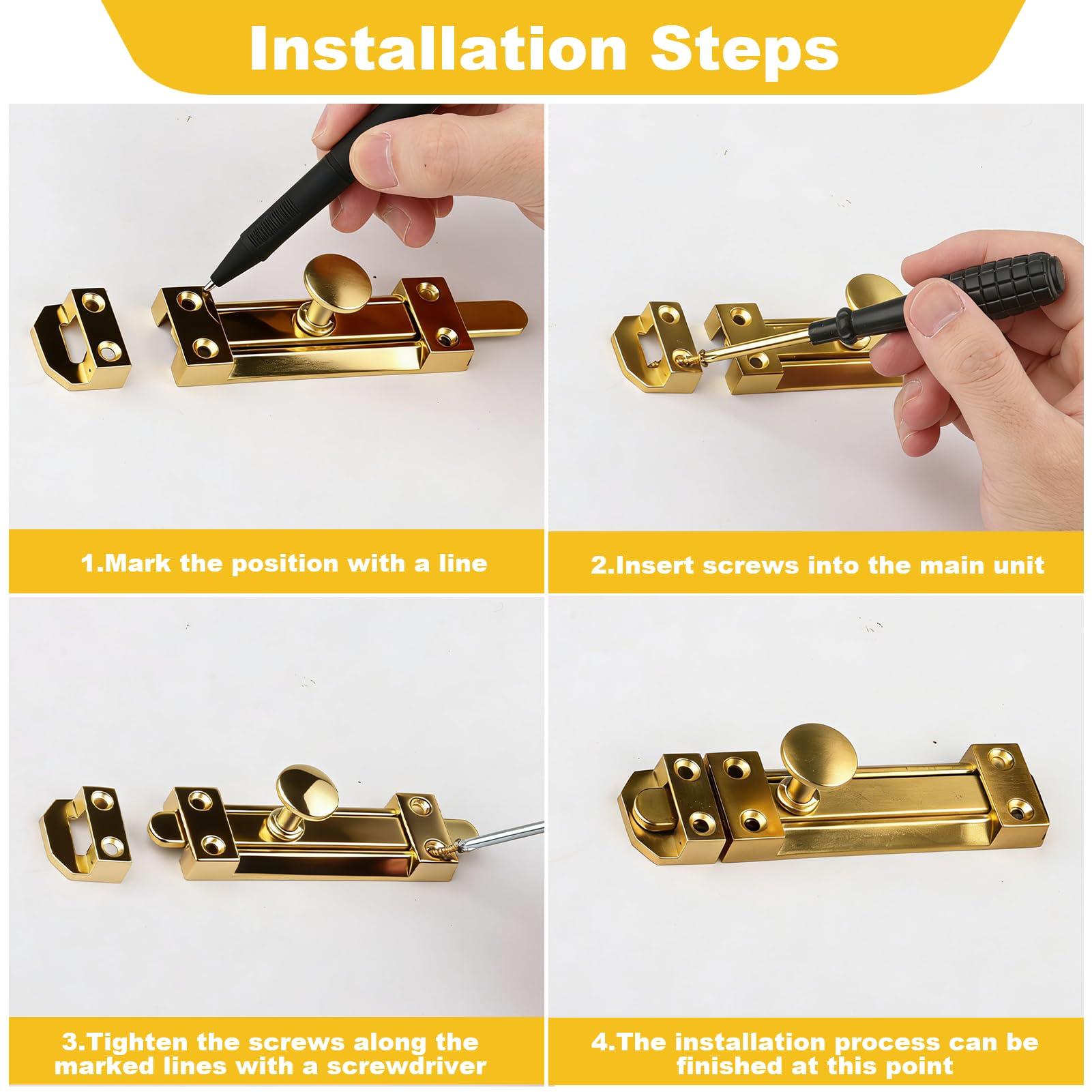 Installation Steps

1.Mark the position with a line

2.Insert screws into the main unit

3.Tighten the screws along the marked lines with a screwdriver

4.The installation process can be finished at this point