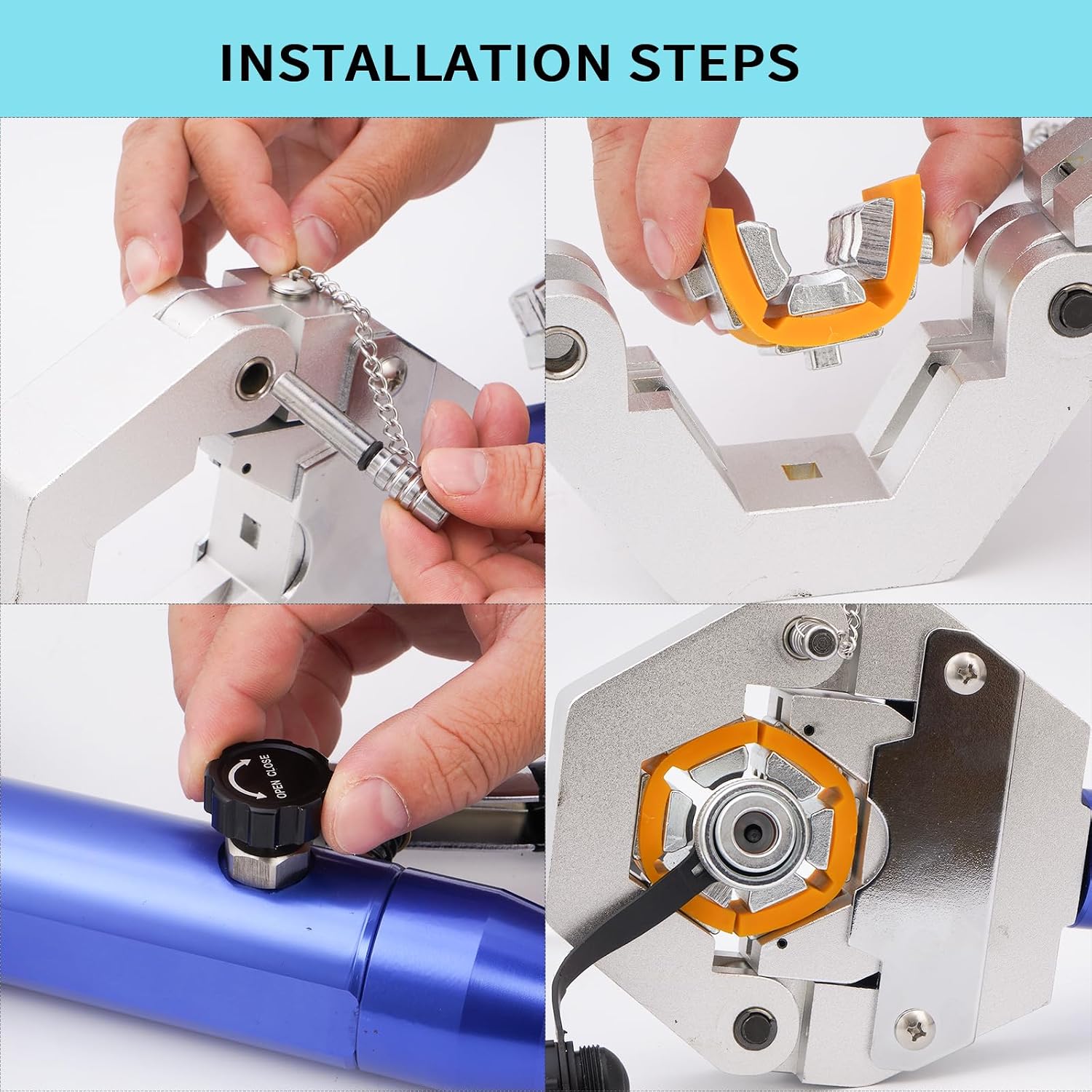 INSTALLATION STEPS

OPEN CLOSE