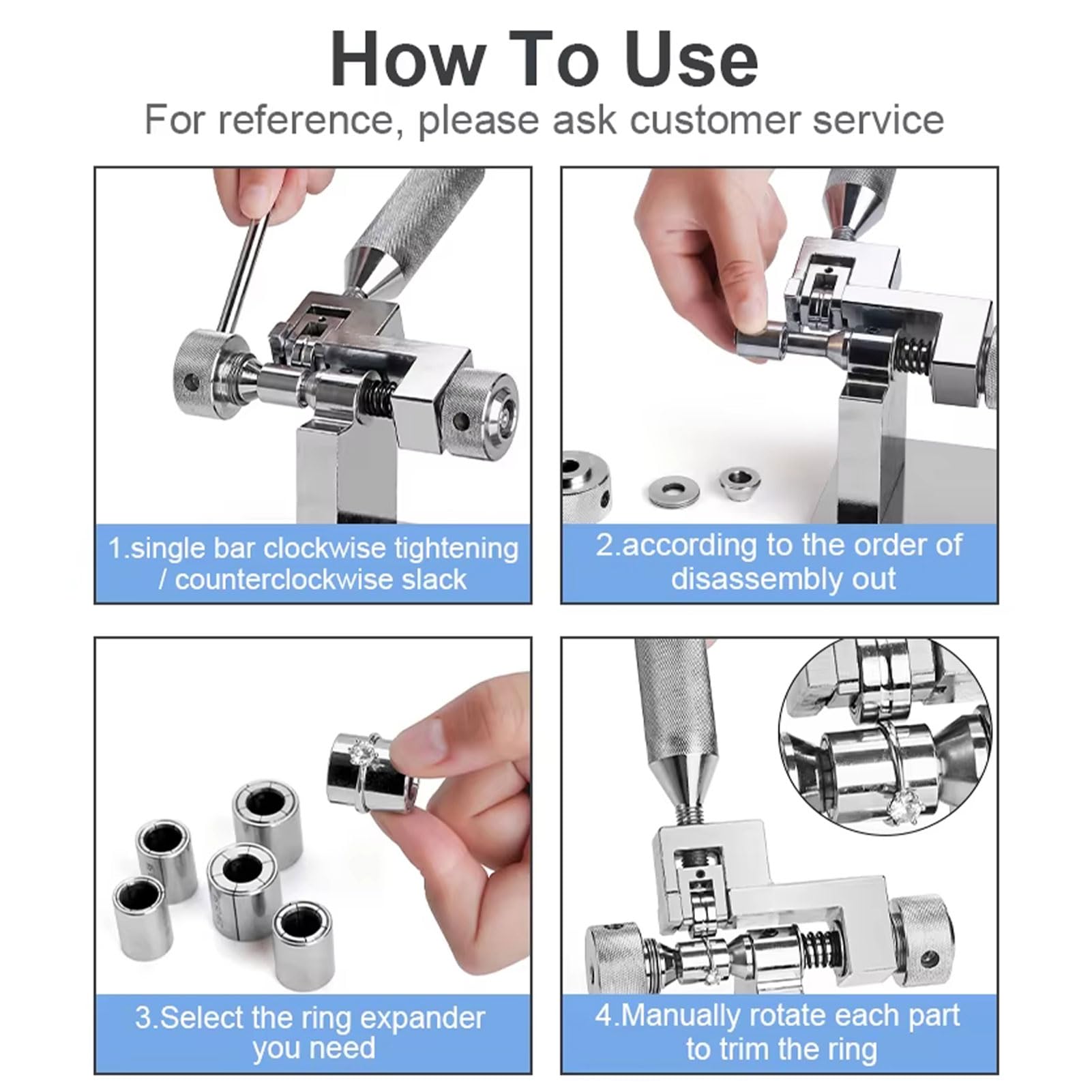 How To Use
For reference, please ask customer service

1.single bar clockwise tightening / counterclockwise slack

2.according to the order of disassembly out

3.Select the ring expander you need

4.Manually rotate each part to trim the ring