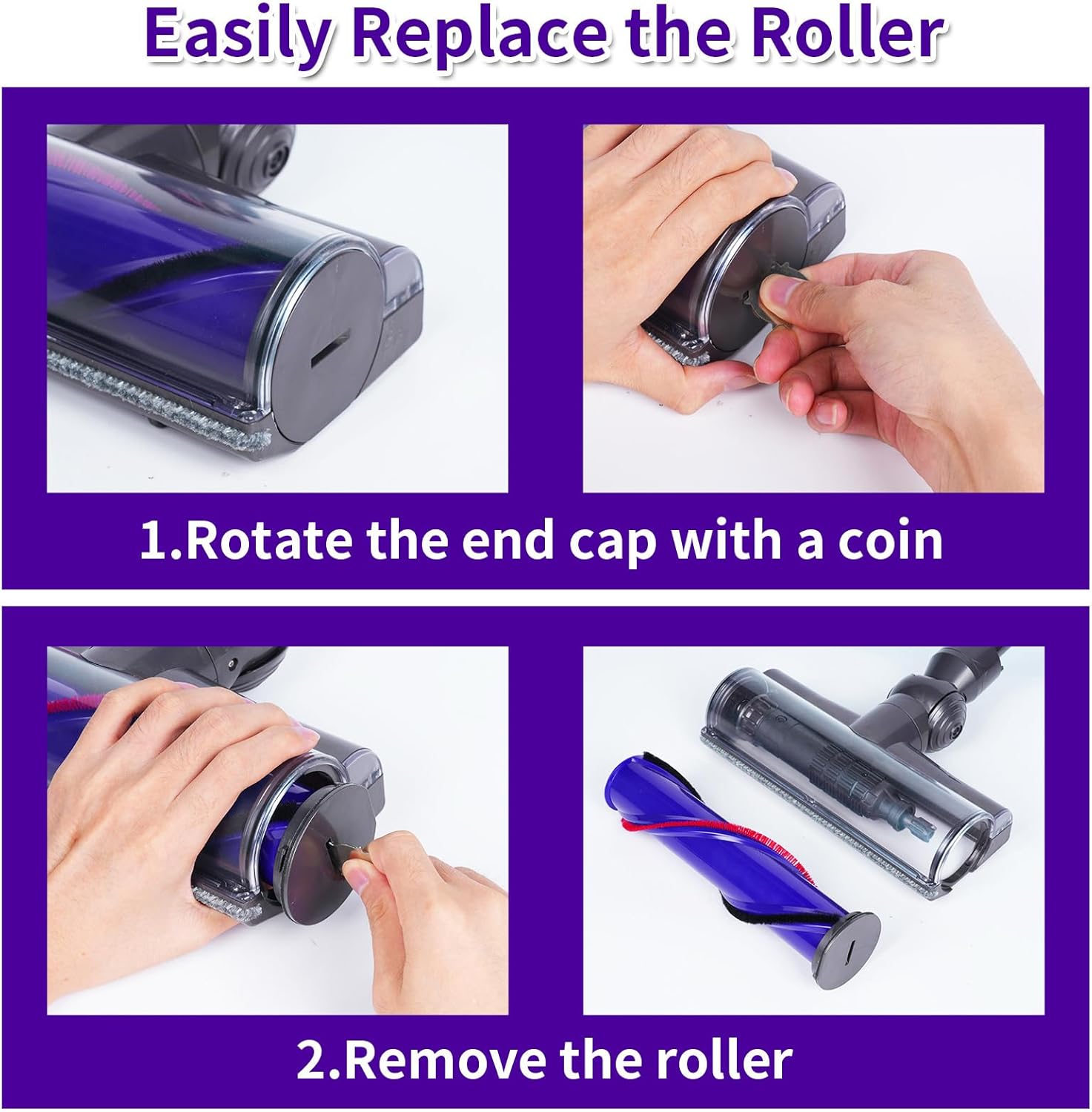 Easily Replace the Roller

1.Rotate the end cap with a coin

2.Remove the roller