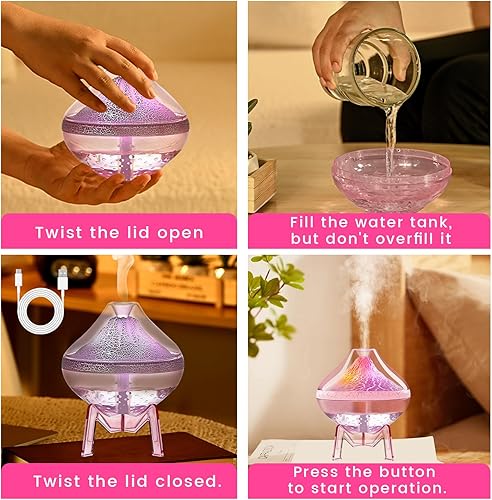 Twist the lid open

Fill the water tank, but don't overfill it

Twist the lid closed.

Press the button to start operation.