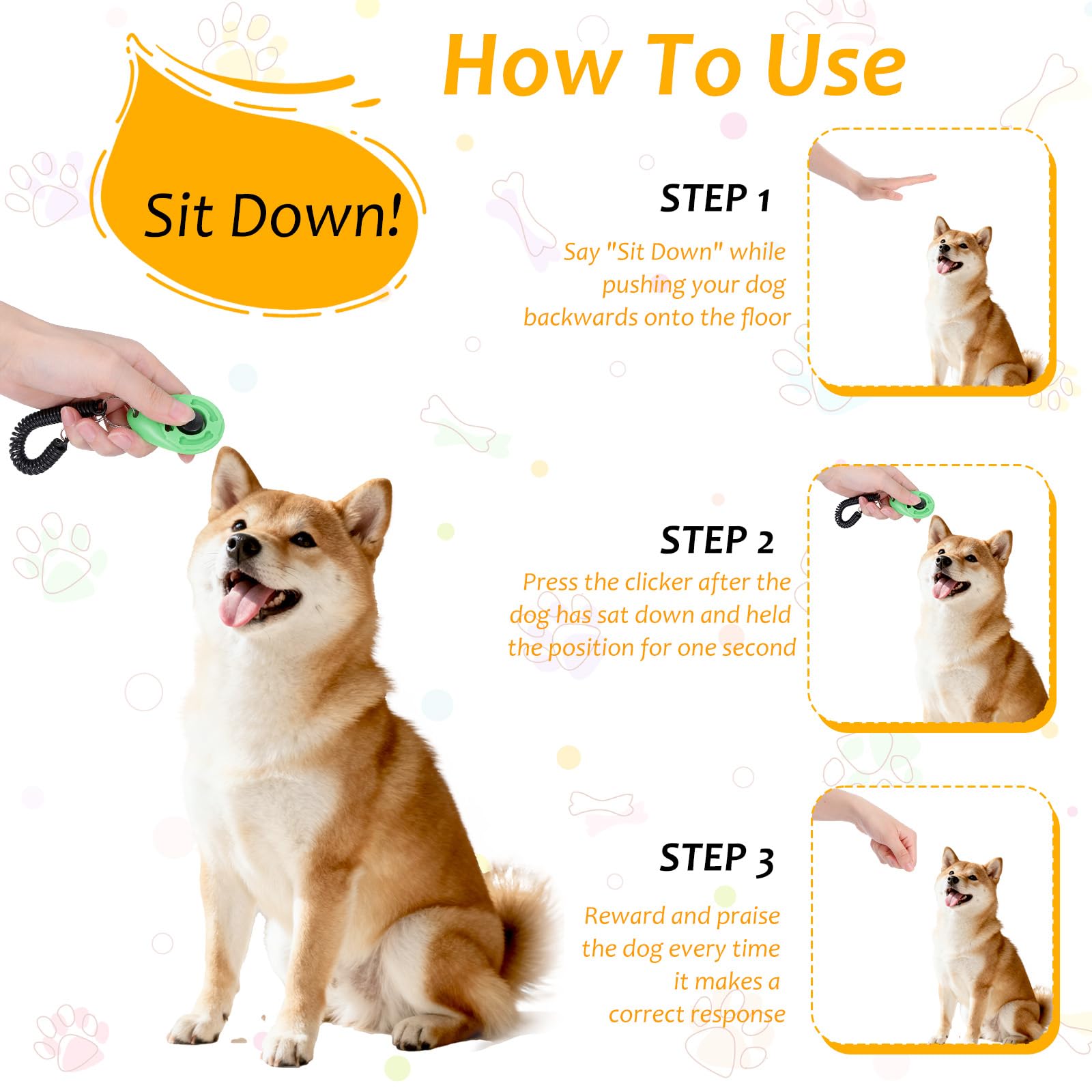 How To Use

Sit Down!

STEP 1
Say "Sit Down" while pushing your dog backwards onto the floor

STEP 2
Press the clicker after the dog has sat down and held the position for one second

STEP 3
Reward and praise the dog every time it makes a correct response