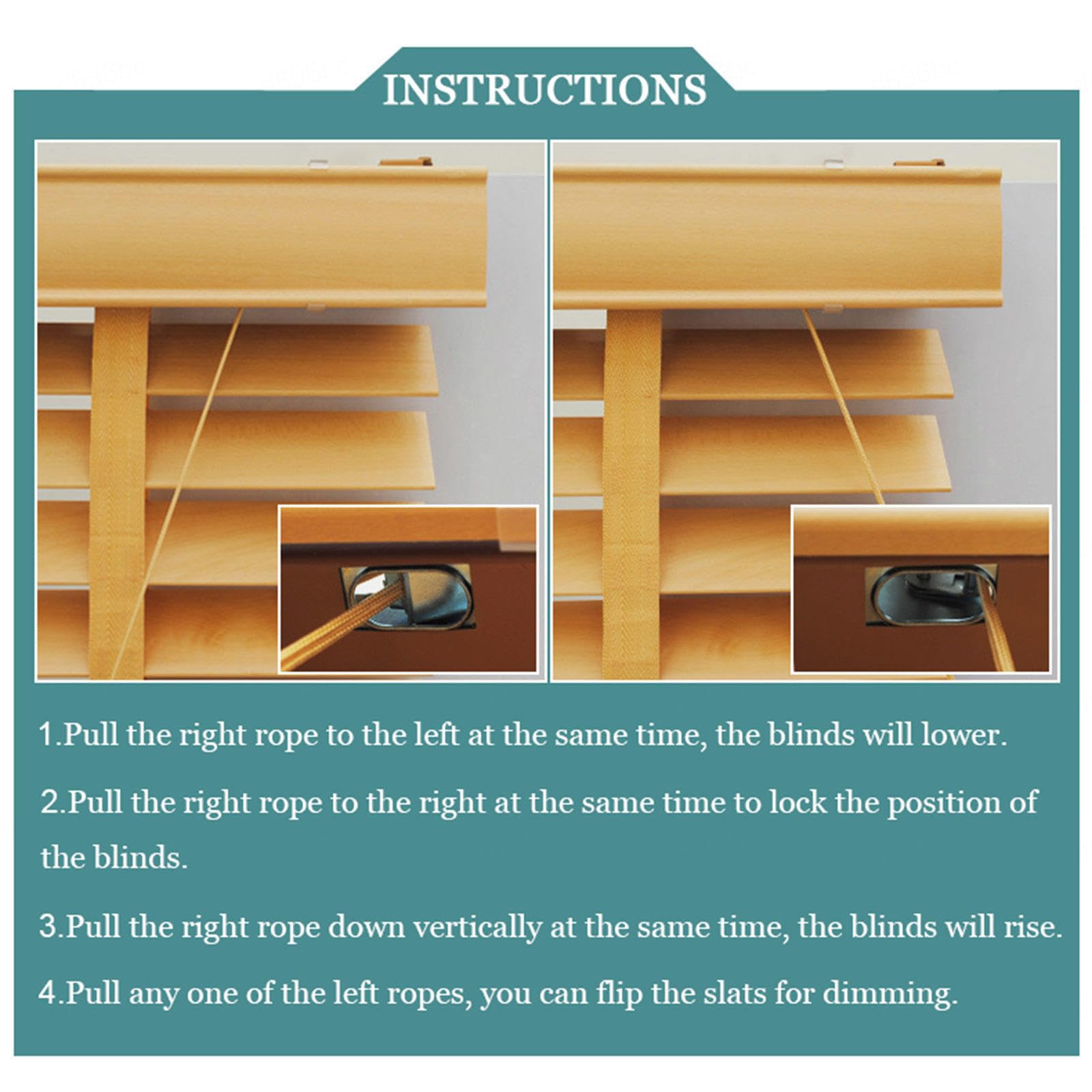 INSTRUCTIONS

1.Pull the right rope to the left at the same time, the blinds will lower.

2.Pull the right rope to the right at the same time to lock the position of the blinds.

3.Pull the right rope down vertically at the same time, the blinds will rise.

4.Pull any one of the left ropes, you can flip the slats for dimming.