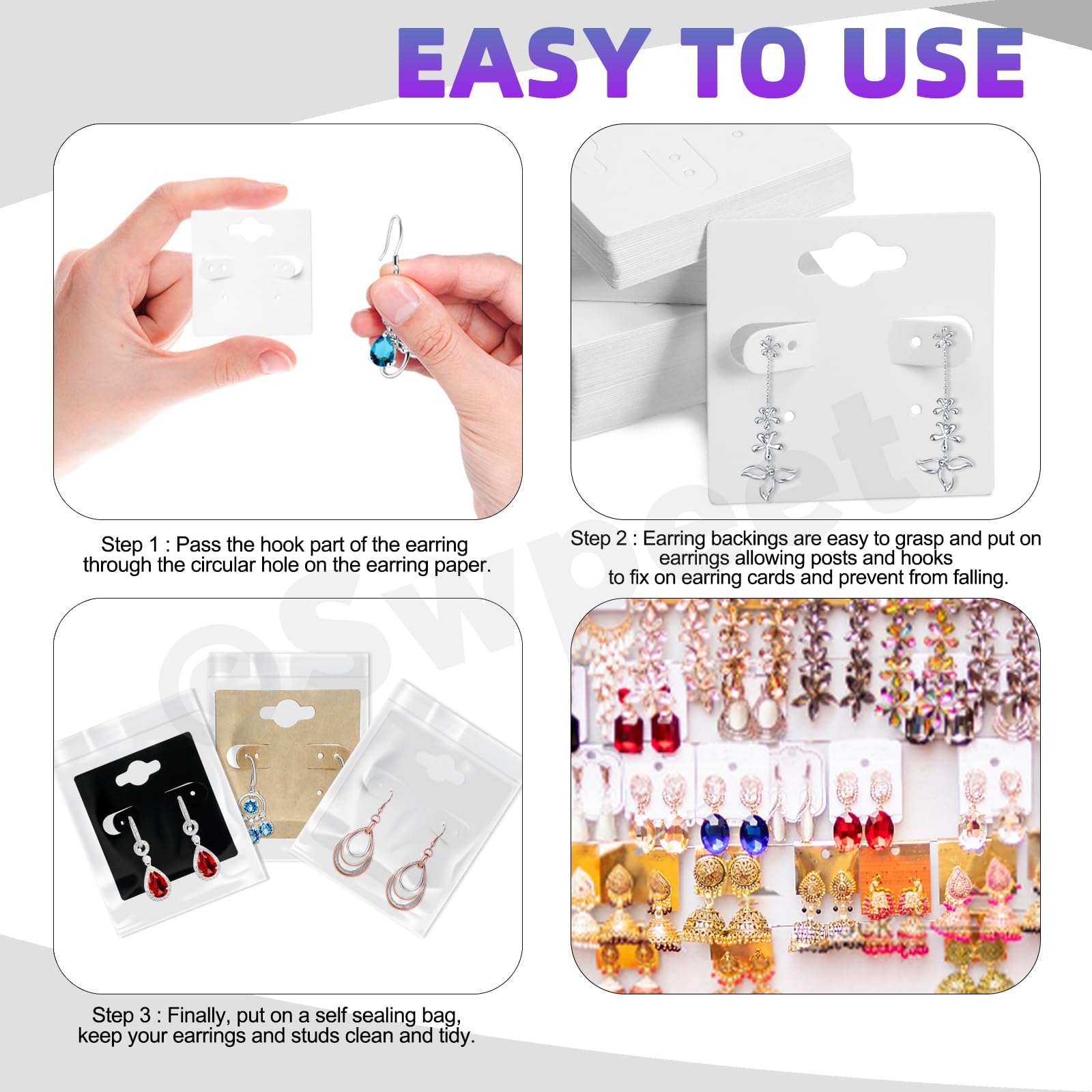 EASY TO USE

Step 1 : Pass the hook part of the earring through the circular hole on the earring paper.

Step 2 : Earring backings are easy to grasp and put on earrings allowing posts and hooks to fix on earring cards and prevent from falling.

Step 3 : Finally, put on a self sealing bag, keep your earrings and studs clean and tidy.

©Swpeet