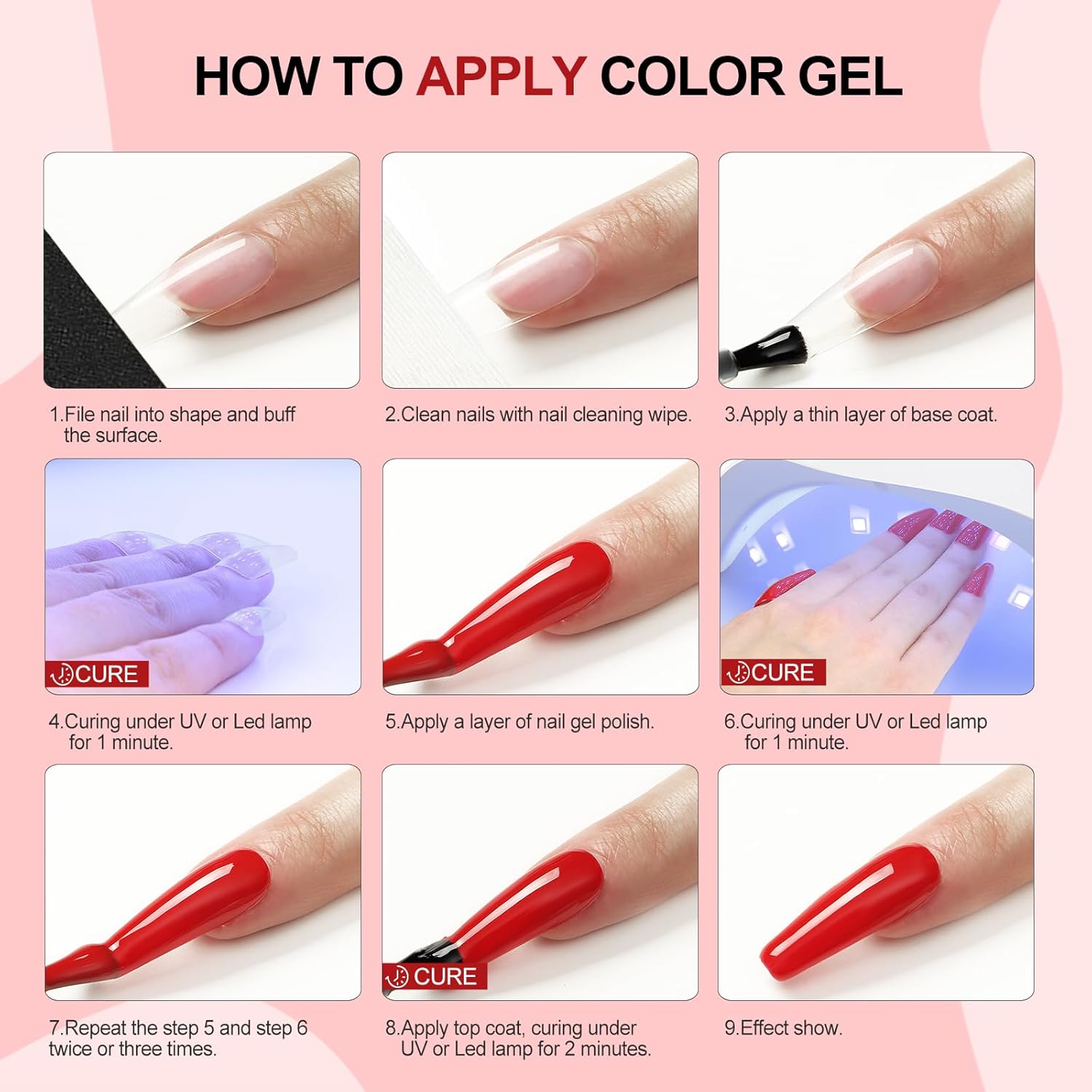 HOW TO APPLY COLOR GEL

1.File nail into shape and buff the surface.

2.Clean nails with nail cleaning wipe.

3.Apply a thin layer of base coat.

CURE

4.Curing under UV or Led lamp for 1 minute.

5.Apply a layer of nail gel polish.

CURE

6.Curing under UV or Led lamp for 1 minute.

7.Repeat the step 5 and step 6 twice or three times.

CURE

8.Apply top coat, curing under UV or Led lamp for 2 minutes.

9.Effect show.