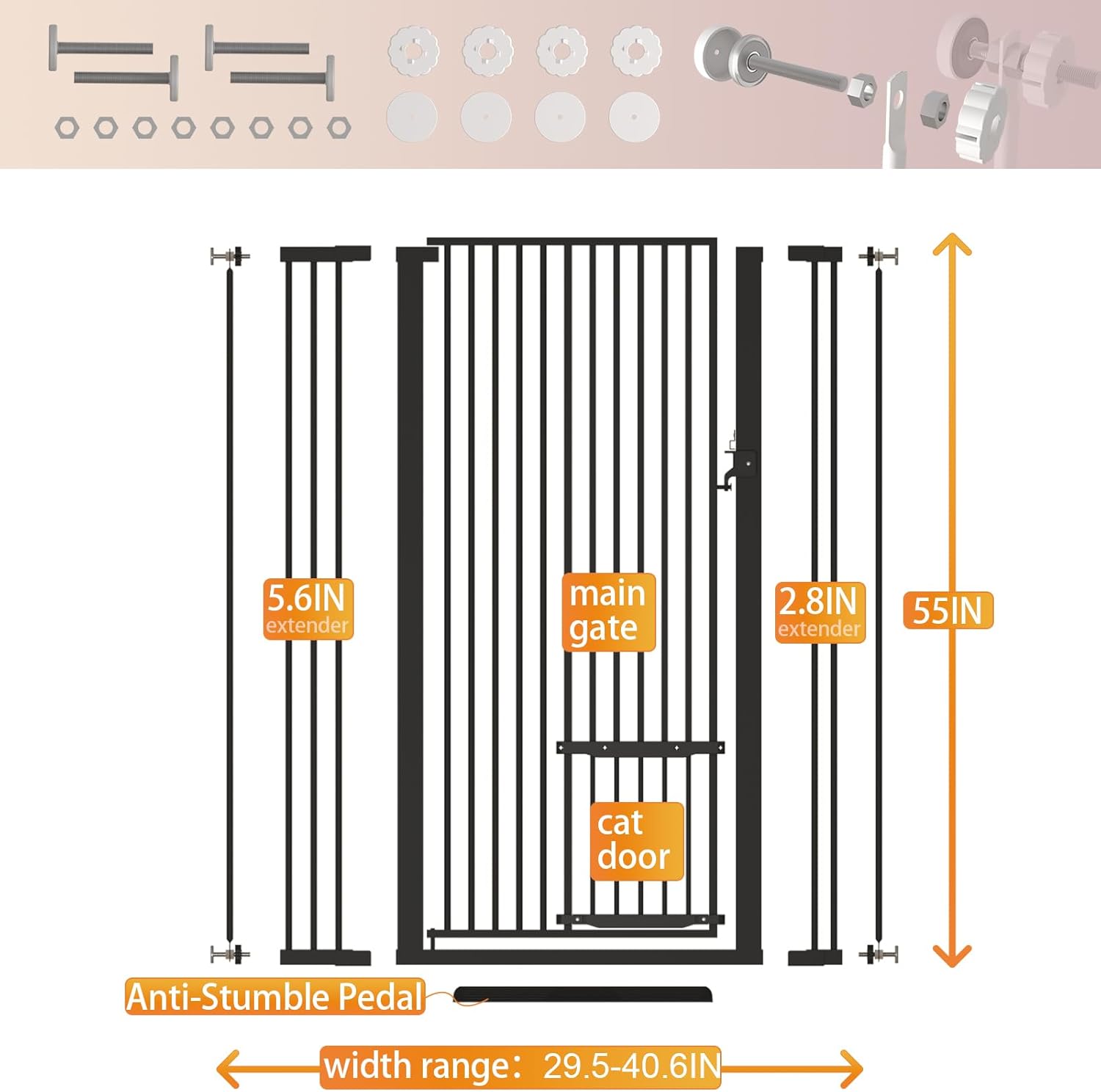 5.6IN
extender

main
gate

2.8IN
extender

55IN

cat
door

Anti-Stumble Pedal

width range: 29.5-40.6IN