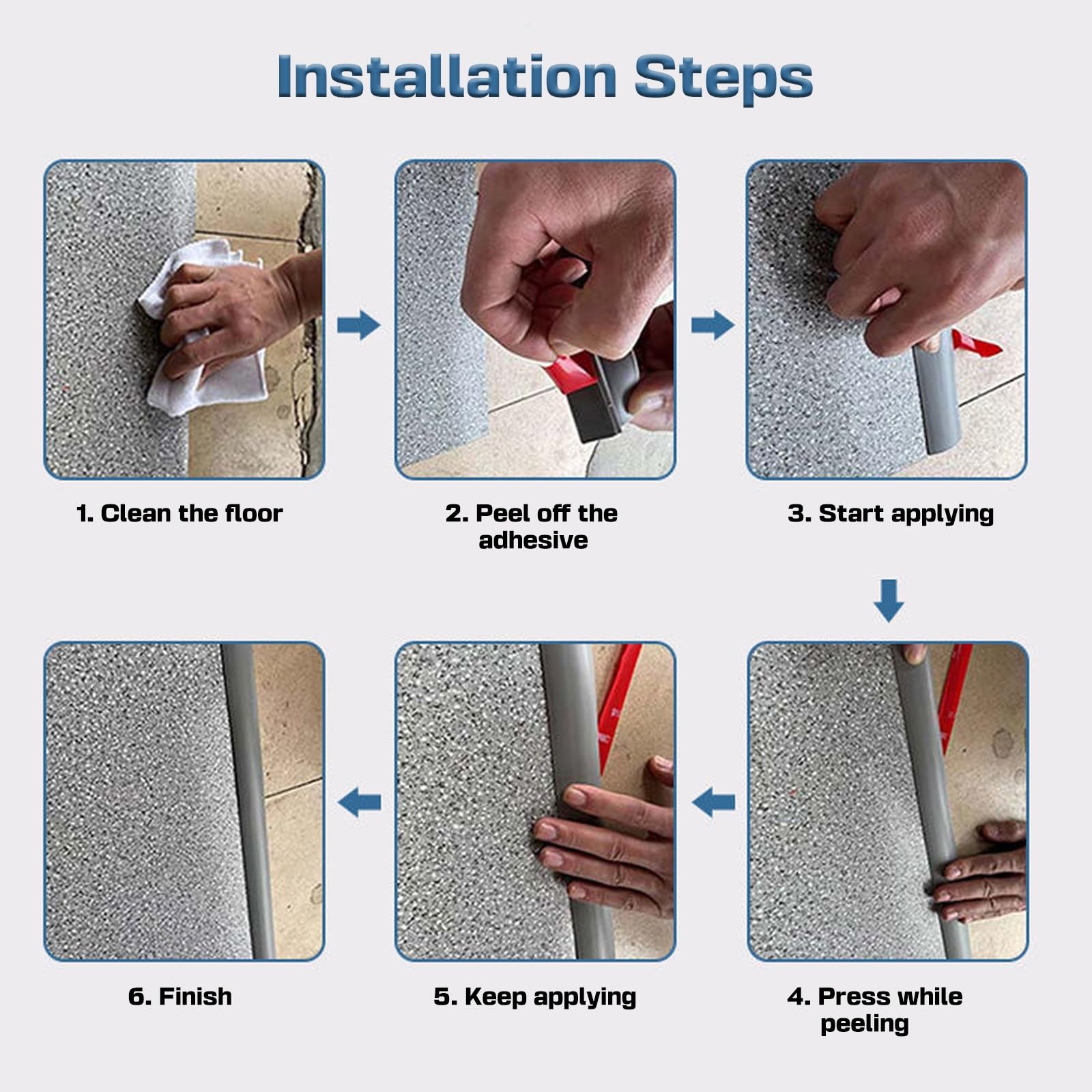 Installation Steps

1. Clean the floor

2. Peel off the adhesive

3. Start applying

4. Press while peeling

5. Keep applying

6. Finish