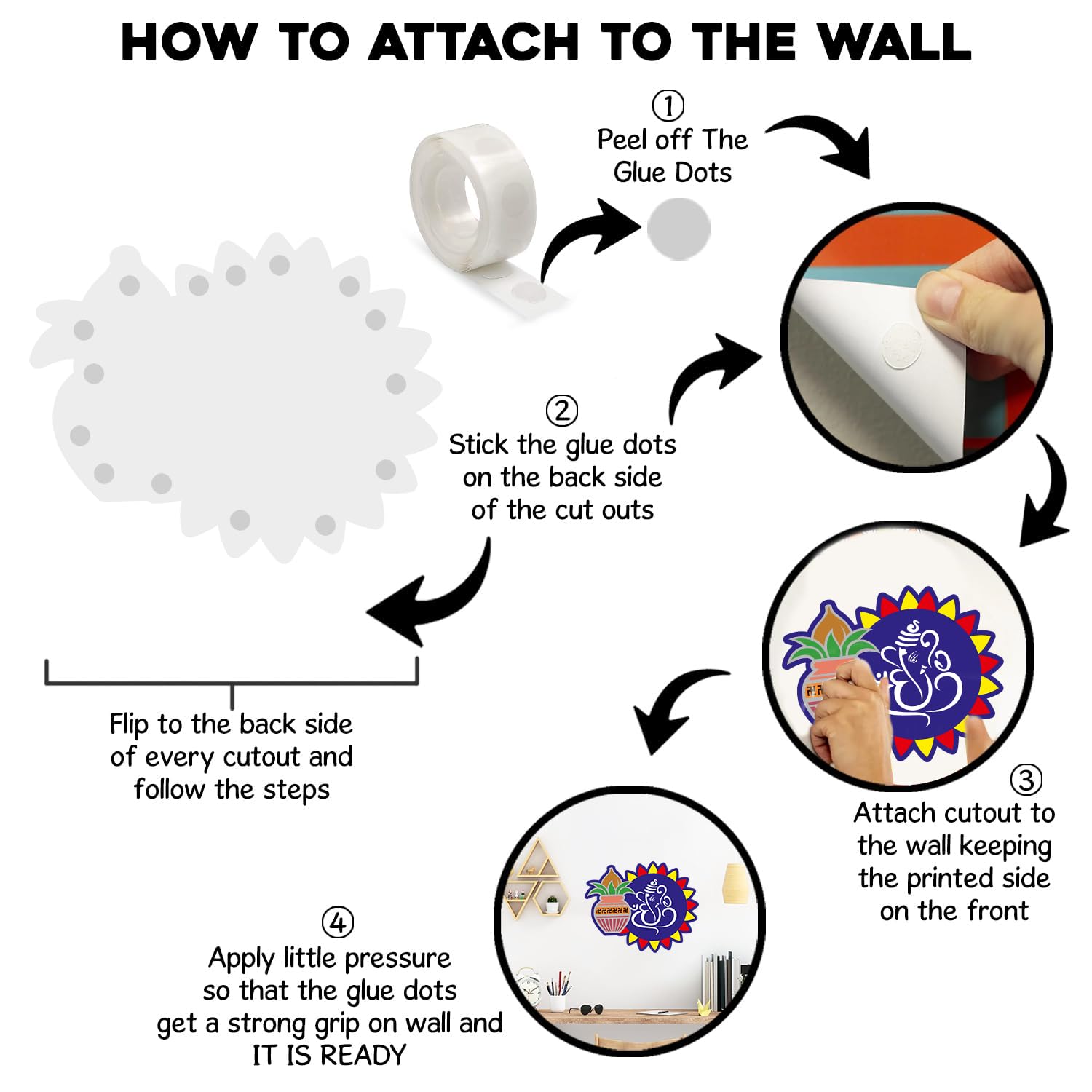 HOW TO ATTACH TO THE WALL

①
Peel off The Glue Dots

②
Stick the glue dots on the back side of the cut outs

Flip to the back side of every cutout and follow the steps

③
Attach cutout to the wall keeping the printed side on the front

④
Apply little pressure so that the glue dots get a strong grip on wall and IT IS READY