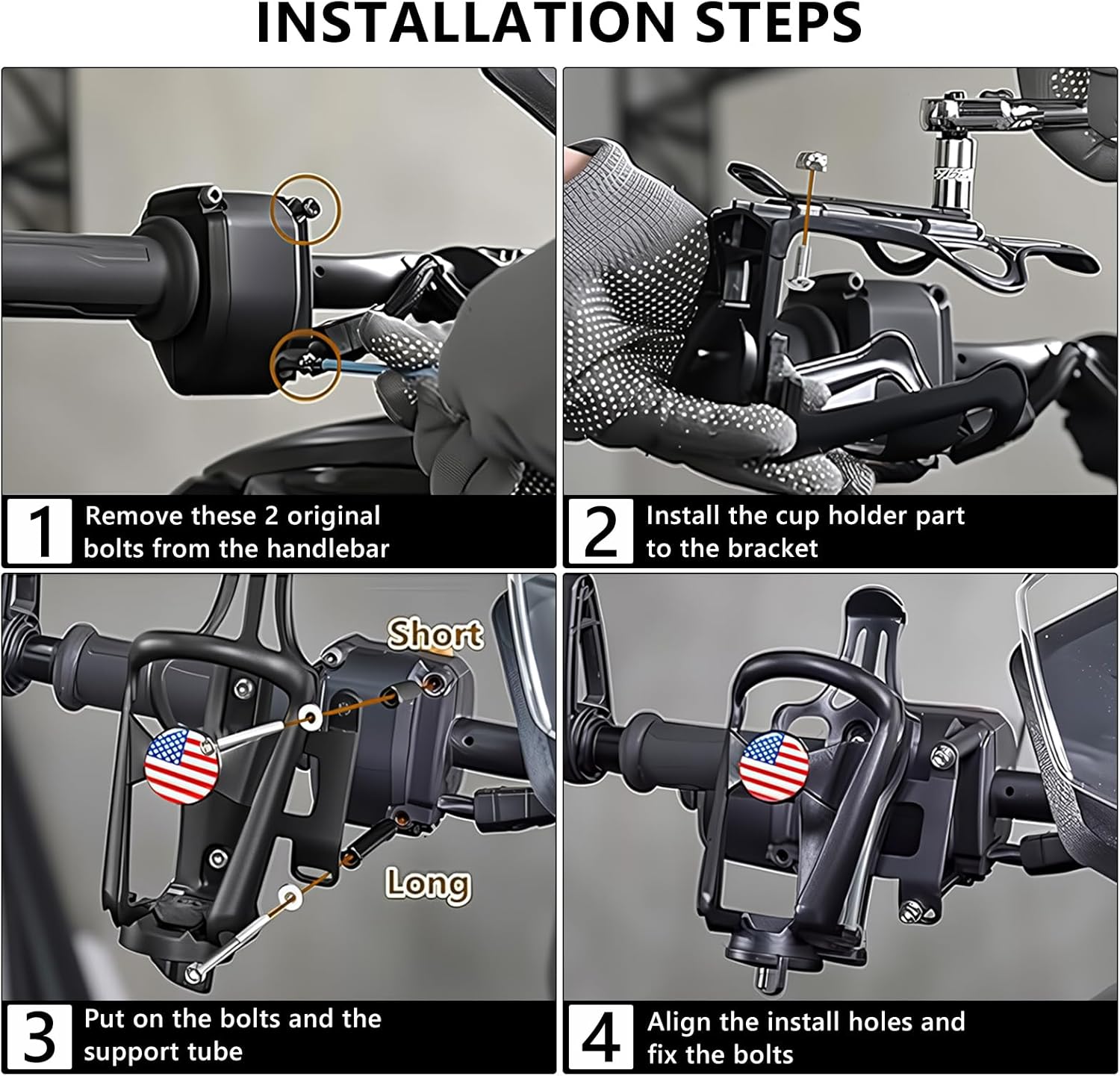 INSTALLATION STEPS

1 Remove these 2 original bolts from the handlebar

2 Install the cup holder part to the bracket

Short

Long

3 Put on the bolts and the support tube

4 Align the install holes and fix the bolts