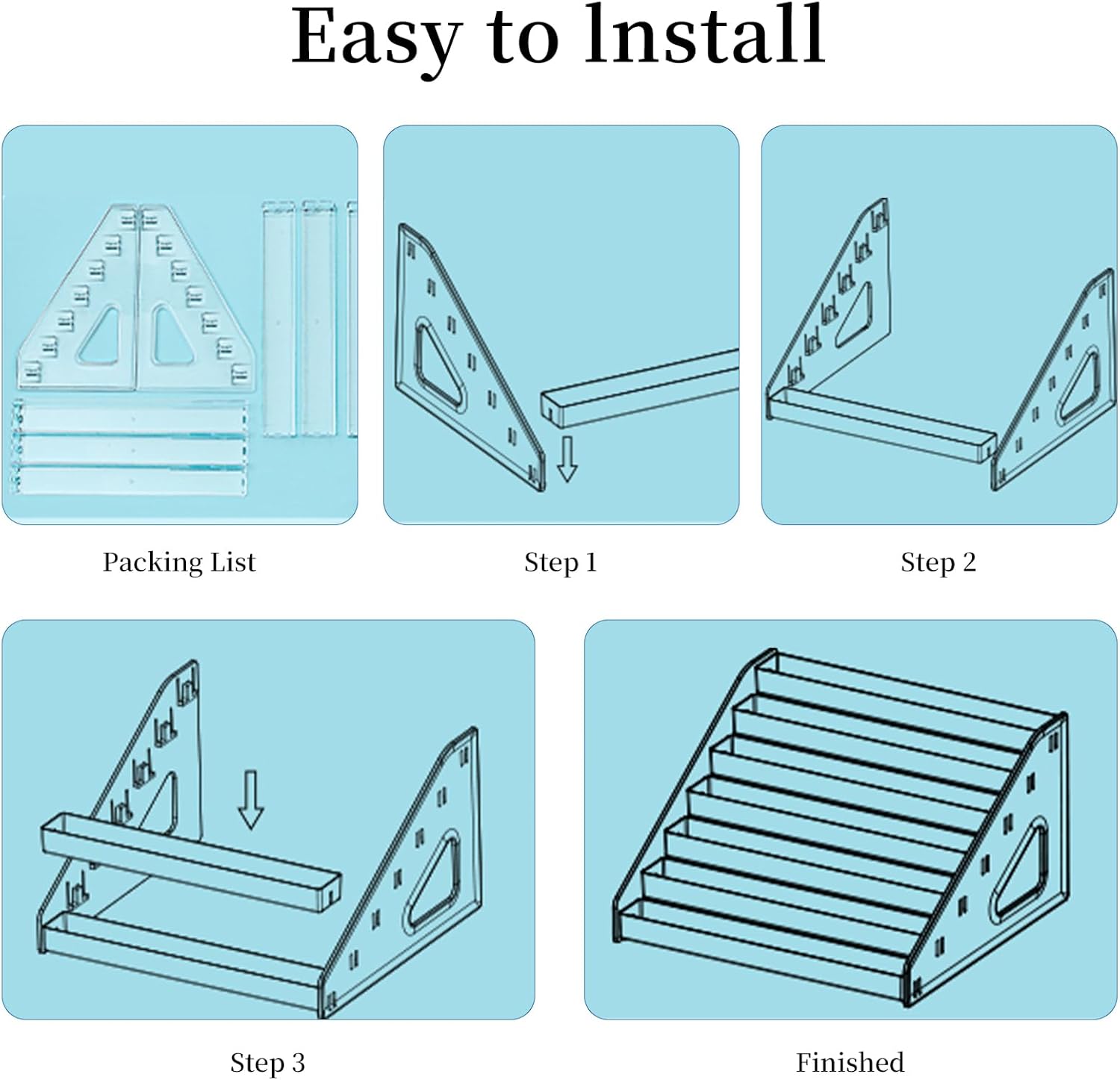 Easy to Install

Packing List

Step 1

Step 2

Step 3

Finished