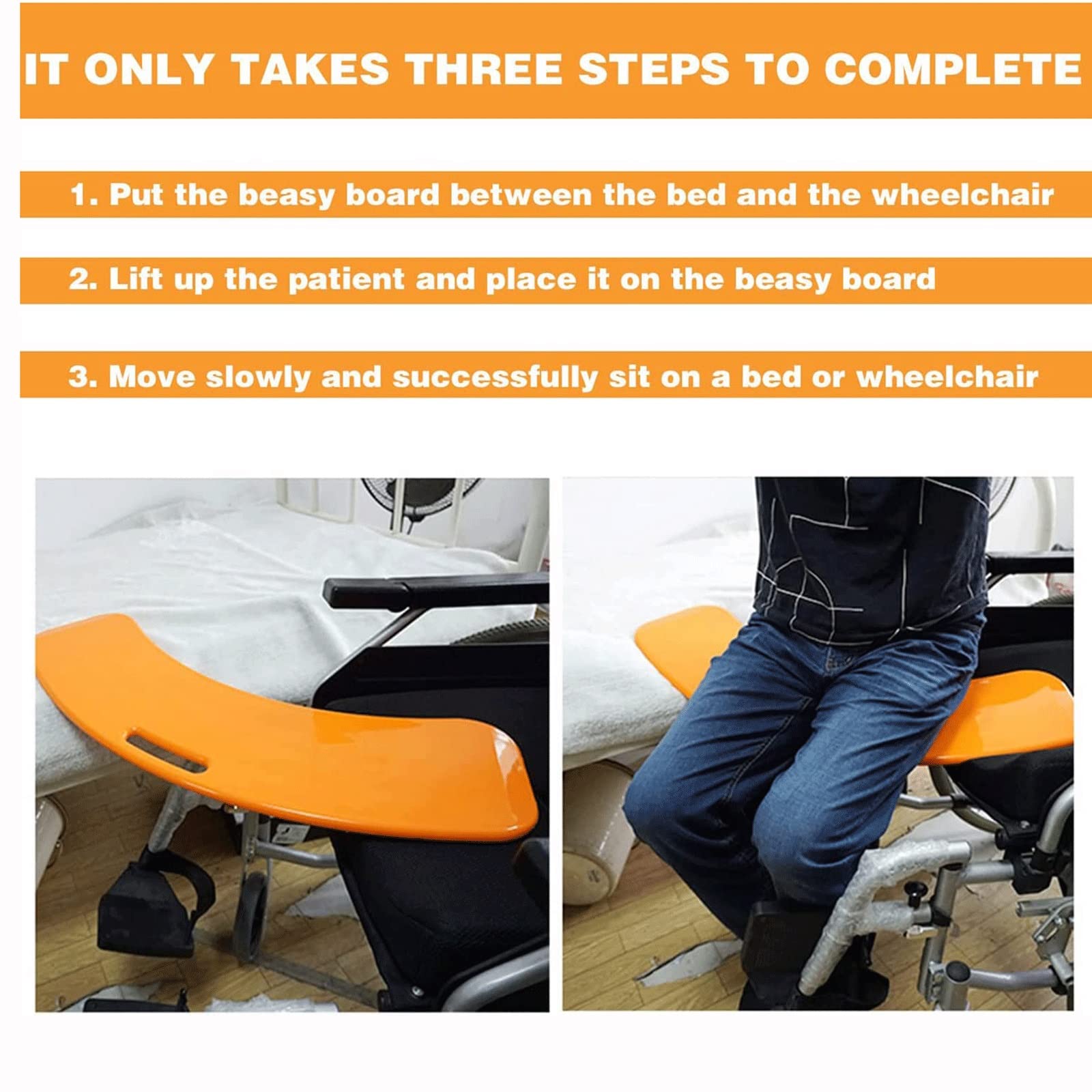 IT ONLY TAKES THREE STEPS TO COMPLETE

1. Put the beasy board between the bed and the wheelchair

2. Lift up the patient and place it on the beasy board

3. Move slowly and successfully sit on a bed or wheelchair