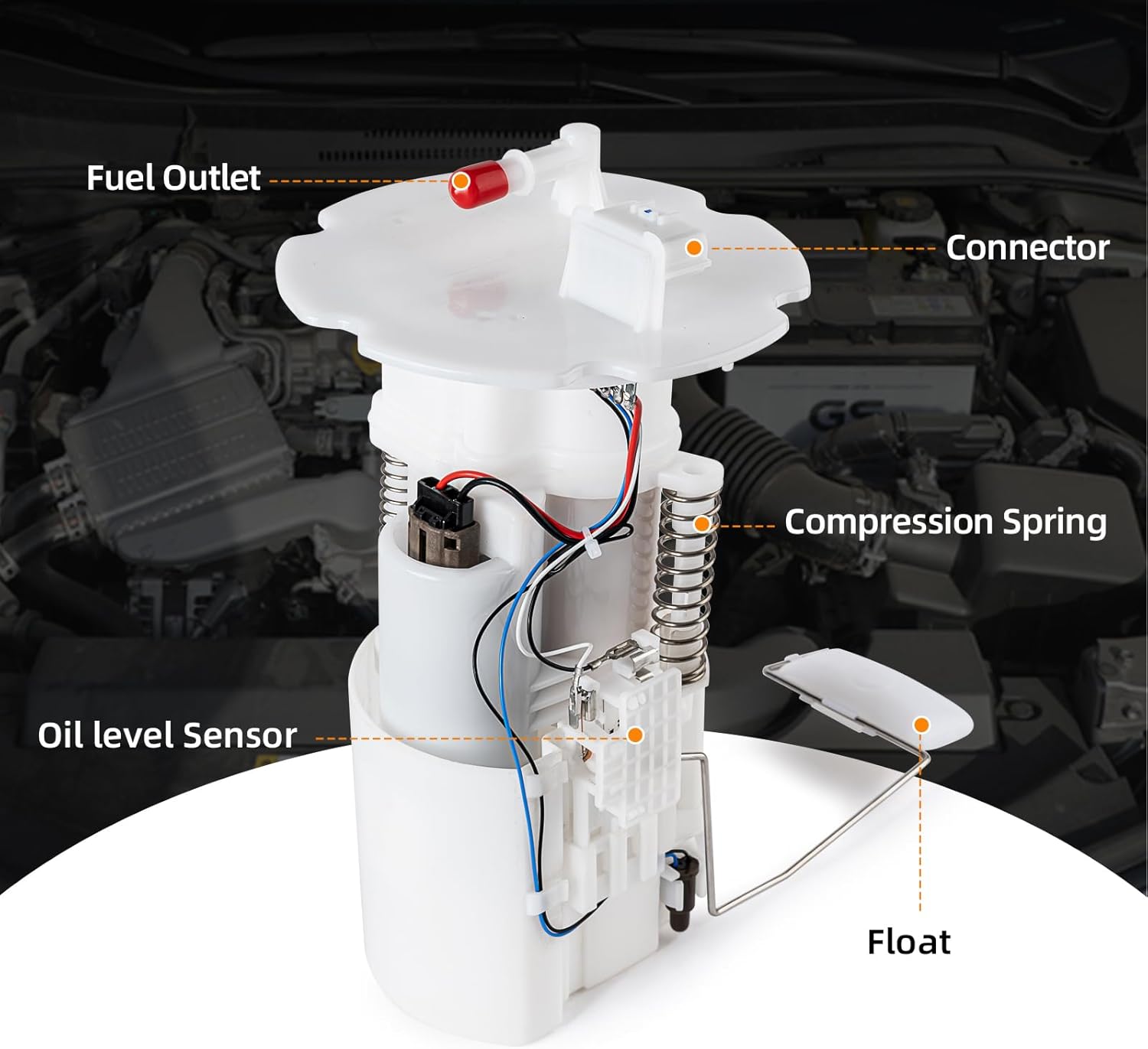 Fuel Outlet

Connector

Compression Spring

Oil level Sensor

Float