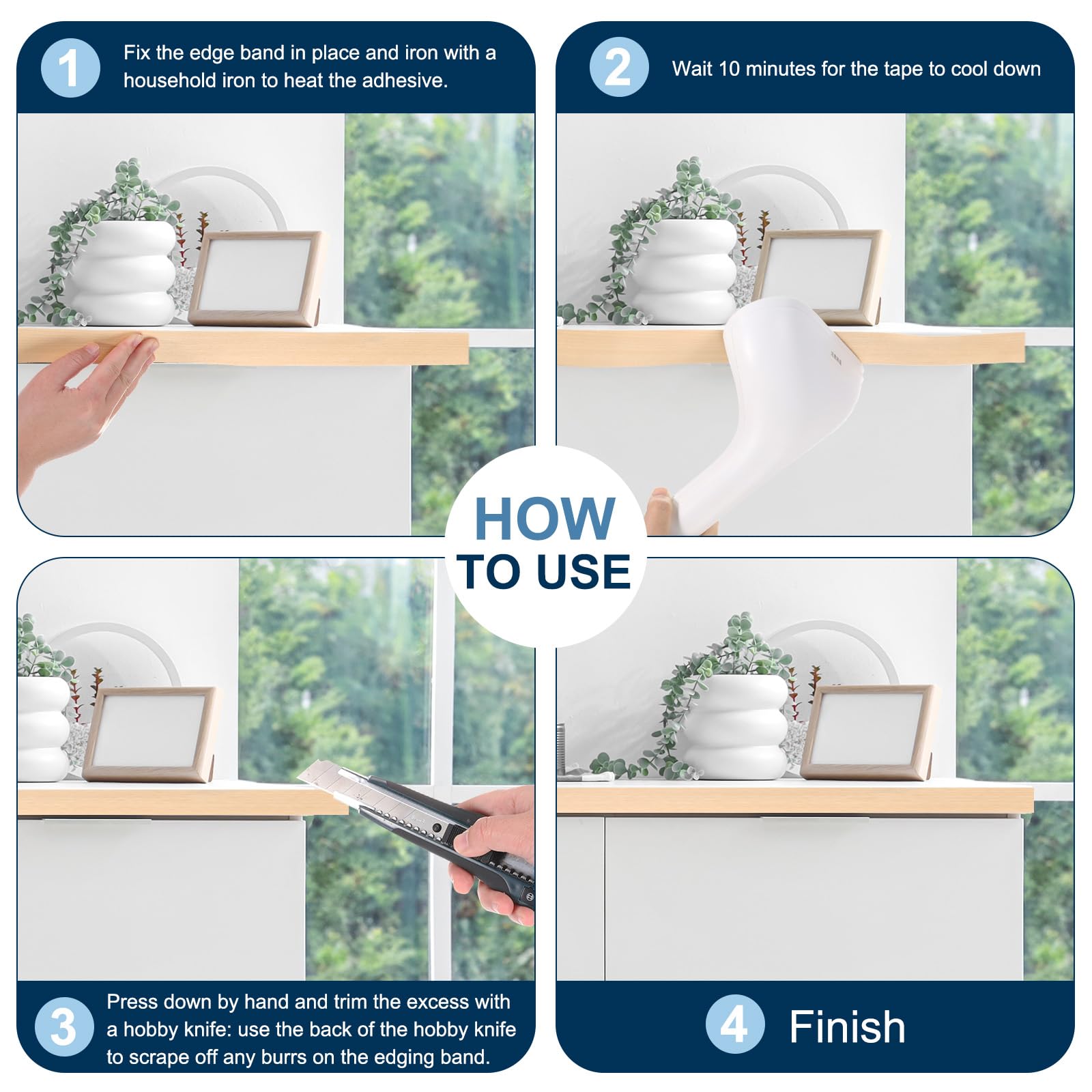 1 Fix the edge band in place and iron with a household iron to heat the adhesive.

2 Wait 10 minutes for the tape to cool down

HOW TO USE

3 Press down by hand and trim the excess with a hobby knife: use the back of the hobby knife to scrape off any burrs on the edging band.

4 Finish