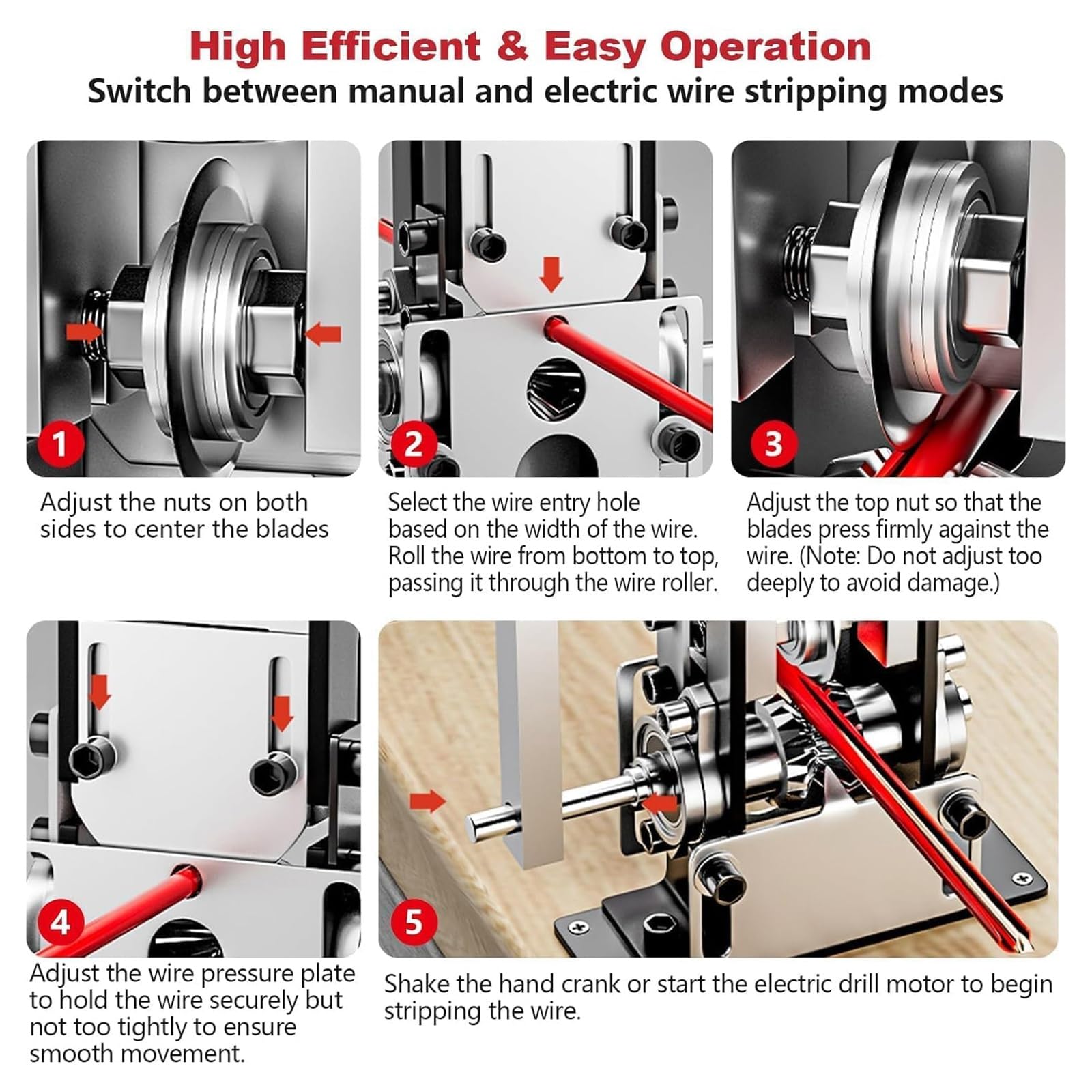 High Efficient & Easy Operation

Switch between manual and electric wire stripping modes

1

Adjust the nuts on both sides to center the blades

2

Select the wire entry hole based on the width of the wire. Roll the wire from bottom to top, passing it through the wire roller.

3

Adjust the top nut so that the blades press firmly against the wire. (Note: Do not adjust too deeply to avoid damage.)

4

Adjust the wire pressure plate to hold the wire securely but not too tightly to ensure smooth movement.

5

Shake the hand crank or start the electric drill motor to begin stripping the wire.