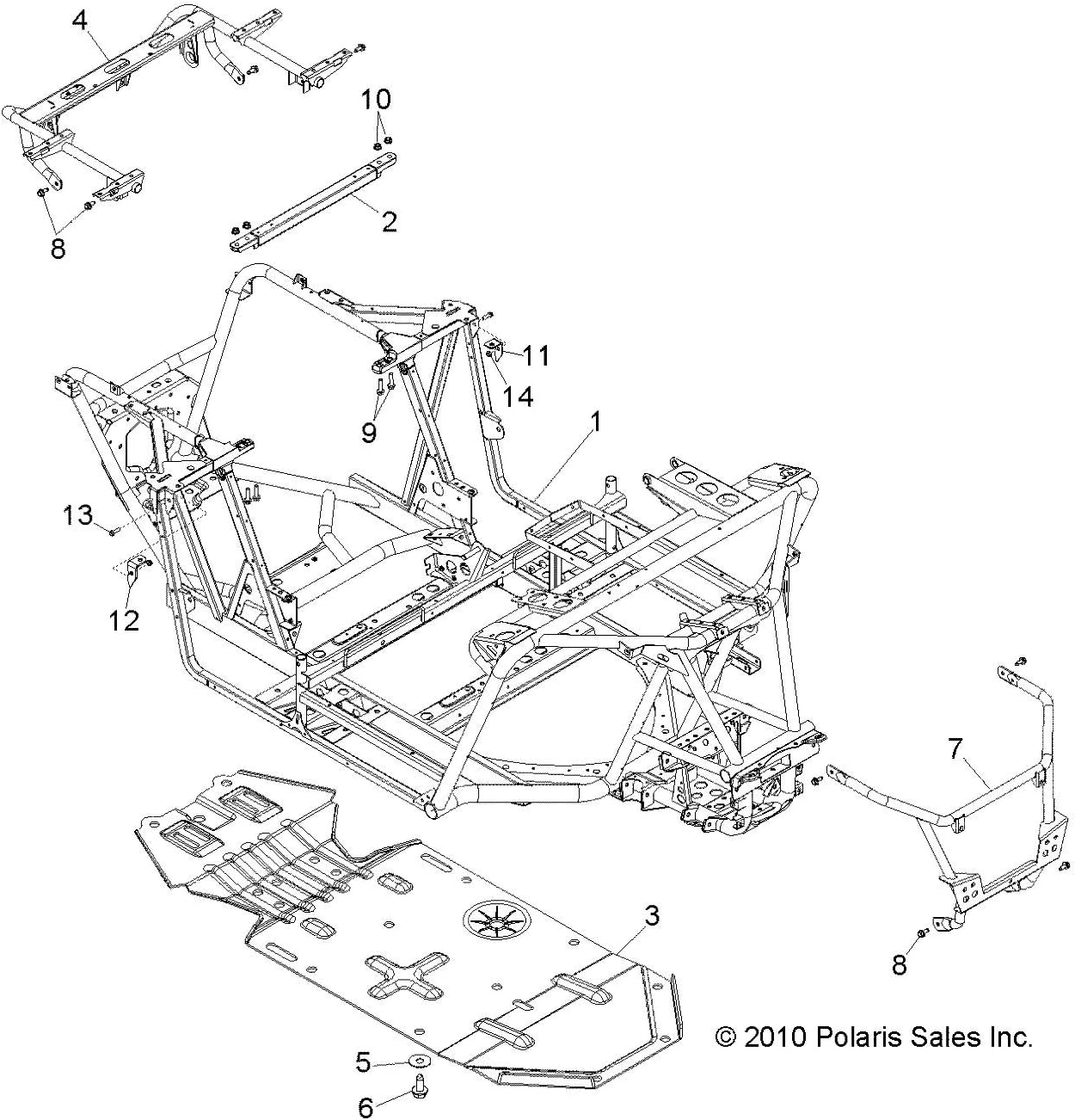 4

10

2

8

11

14

9

1

13

12

7

3

8

5

6

© 2010 Polaris Sales Inc.