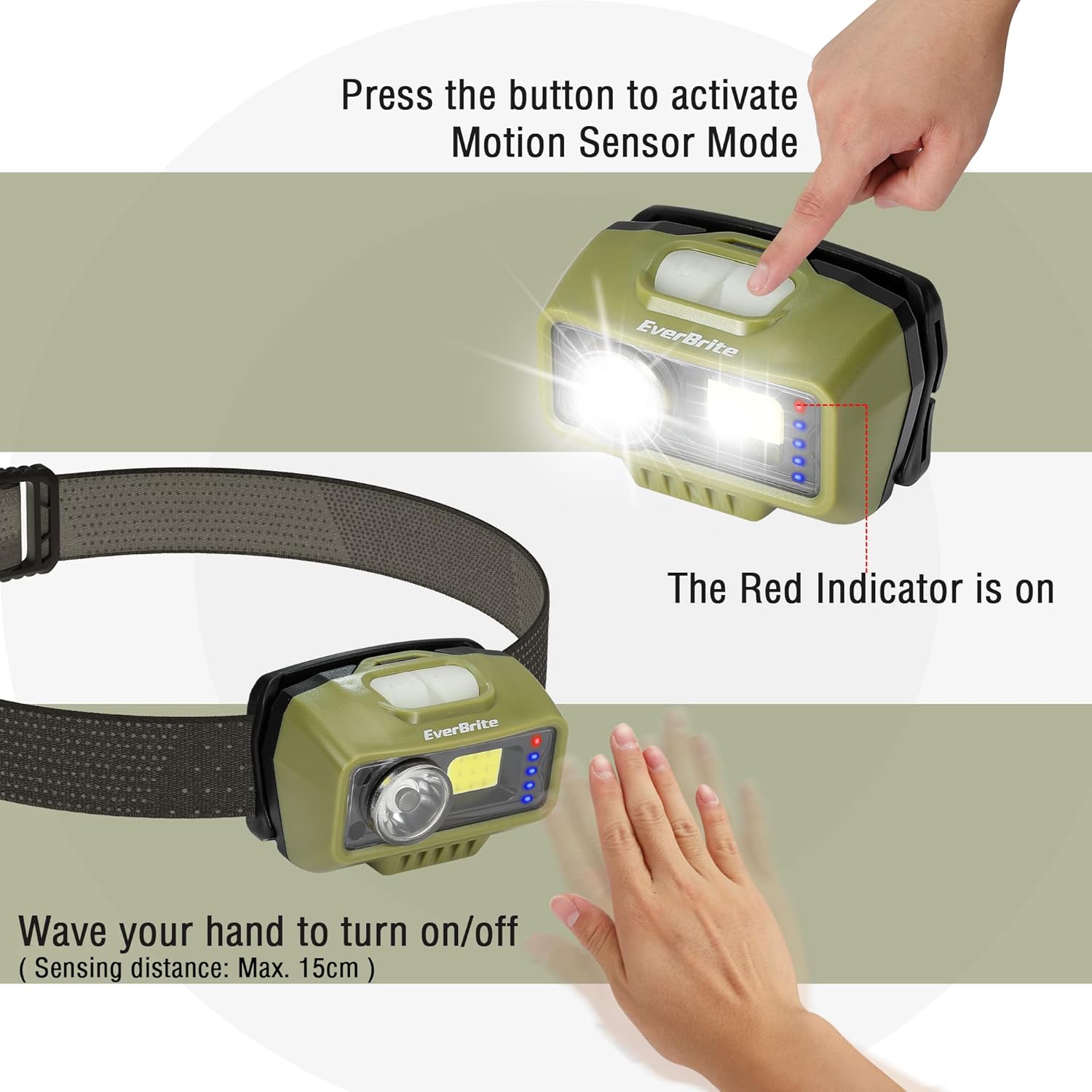 Press the button to activate
Motion Sensor Mode

EverBrite

The Red Indicator is on

EverBrite

Wave your hand to turn on/off
( Sensing distance: Max. 15cm )