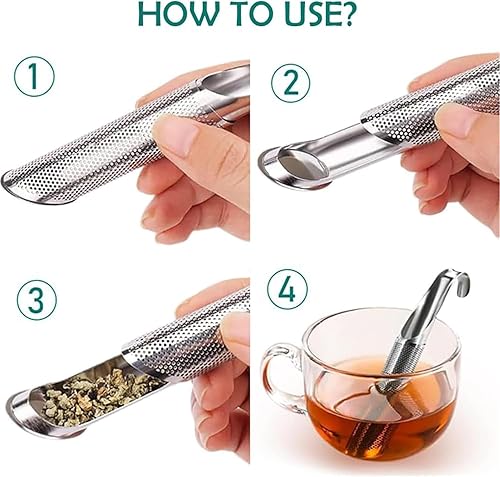 HOW TO USE?

1

2

3

4