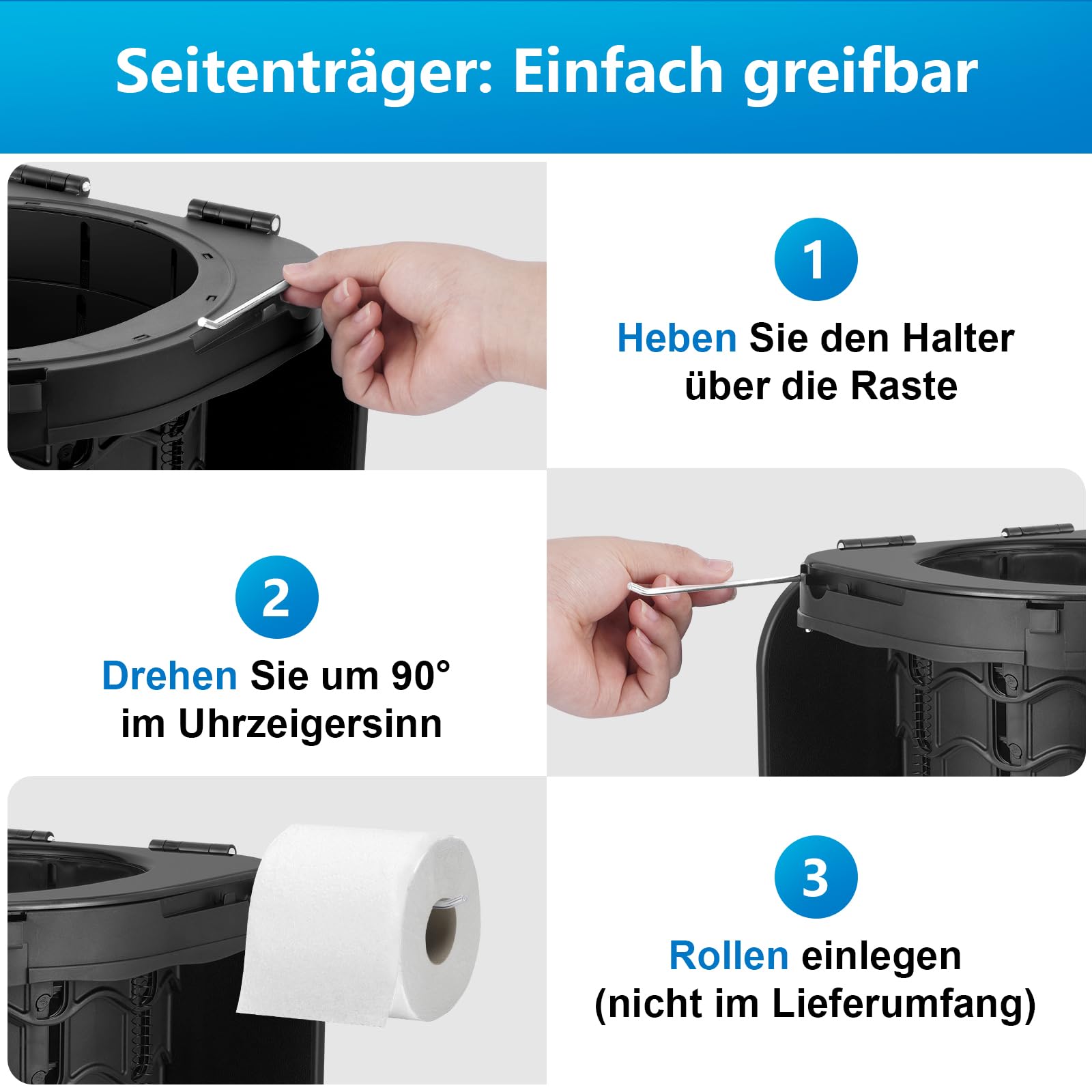 Seitenträger: Einfach greifbar

1

Heben Sie den Halter über die Raste

2

Drehen Sie um 90° im Uhrzeigersinn

3

Rollen einlegen (nicht im Lieferumfang)