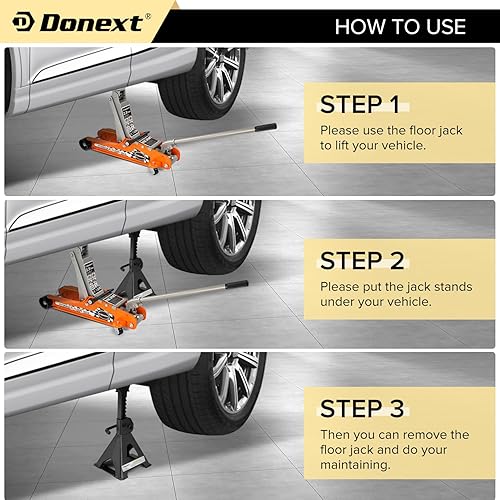 Donext®

HOW TO USE

STEP 1
Please use the floor jack to lift your vehicle.

STEP 2
Please put the jack stands under your vehicle.

STEP 3
Then you can remove the floor jack and do your maintaining.