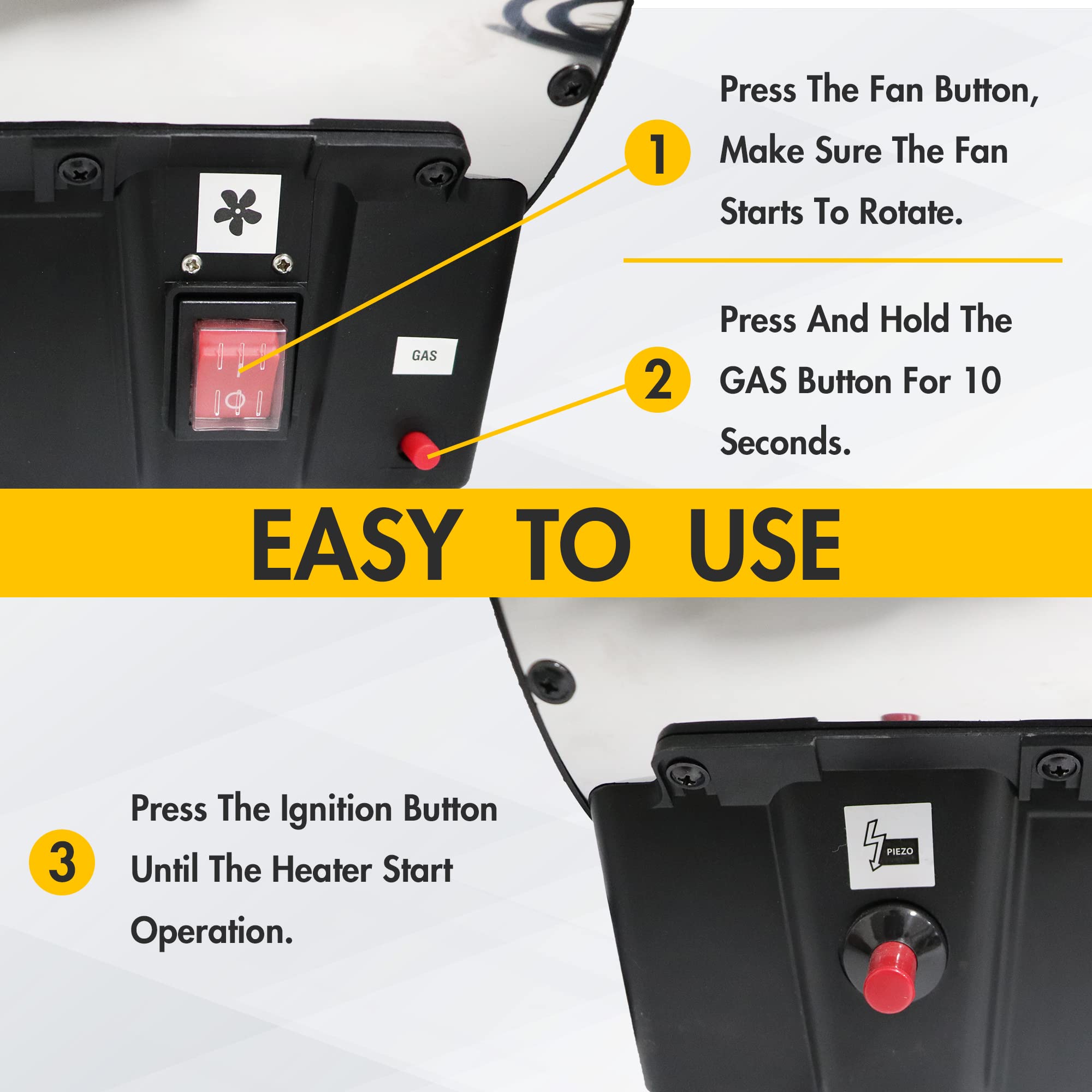 1

Press The Fan Button, Make Sure The Fan Starts To Rotate.

GAS

2

Press And Hold The GAS Button For 10 Seconds.

EASY TO USE

3

Press The Ignition Button Until The Heater Start Operation.

PIEZO