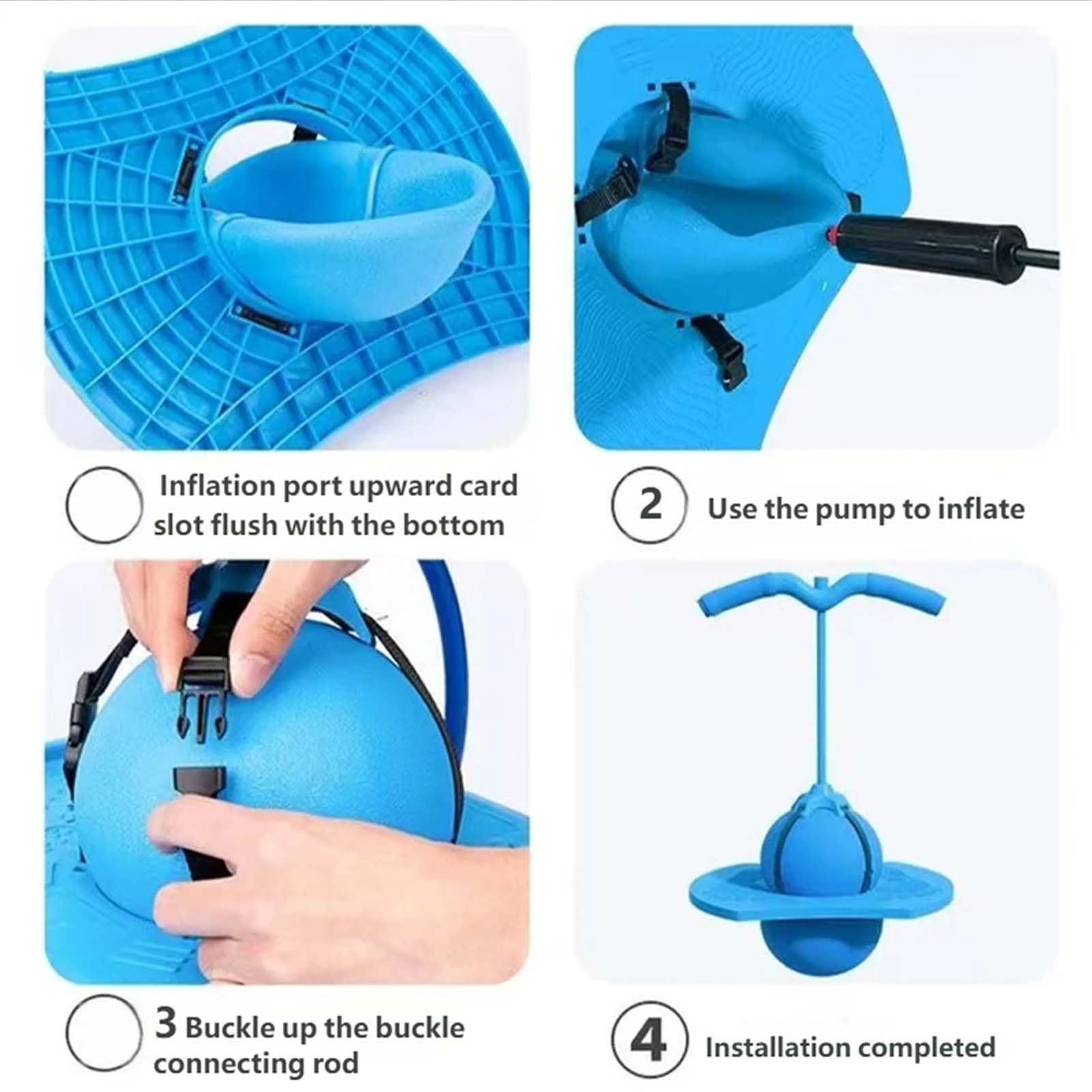 Inflation port upward card slot flush with the bottom

2 Use the pump to inflate

3 Buckle up the buckle connecting rod

4 Installation completed