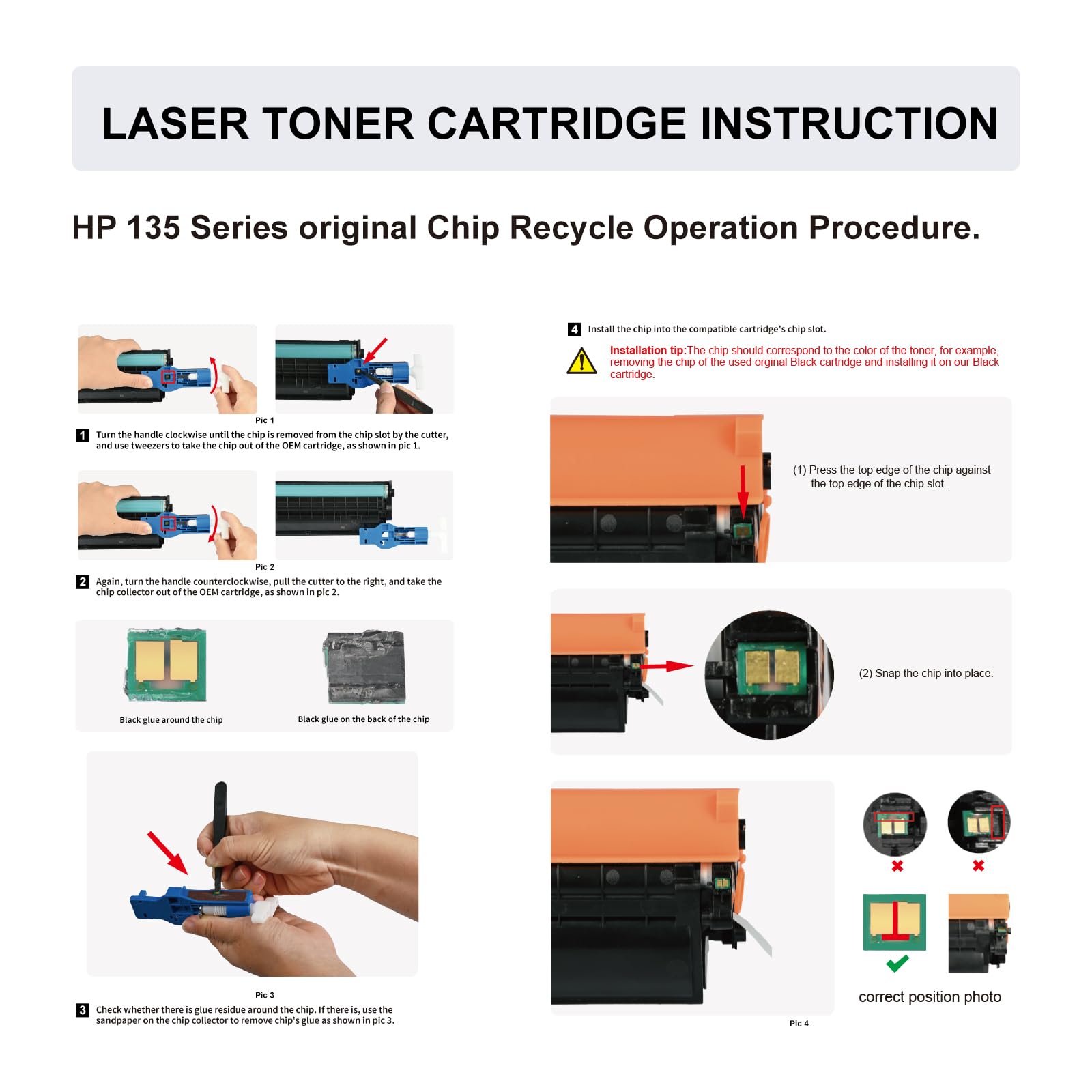 LASER TONER CARTRIDGE INSTRUCTION

HP 135 Series original Chip Recycle Operation Procedure.

Pic 1

1 Turn the handle clockwise until the chip is removed from the chip slot by the cutter, and use tweezers to take the chip out of the OEM cartridge, as shown in pic 1.

Pic 2

2 Again, turn the handle counterclockwise, pull the cutter to the right, and take the chip collector out of the OEM cartridge, as shown in pic 2.

Black glue around the chip

Black glue on the back of the chip

Pic 3

3 Check whether there is glue residue around the chip. If there is, use the sandpaper on the chip collector to remove chip's glue as shown in pic 3.

4 Install the chip into the compatible cartridge's chip slot.

Installation tip:The chip should correspond to the color of the toner, for example, removing the chip of the used orginal Black cartridge and installing it on our Black cartridge.

(1) Press the top edge of the chip against the top edge of the chip slot.

(2) Snap the chip into place.

correct position photo

Pic 4