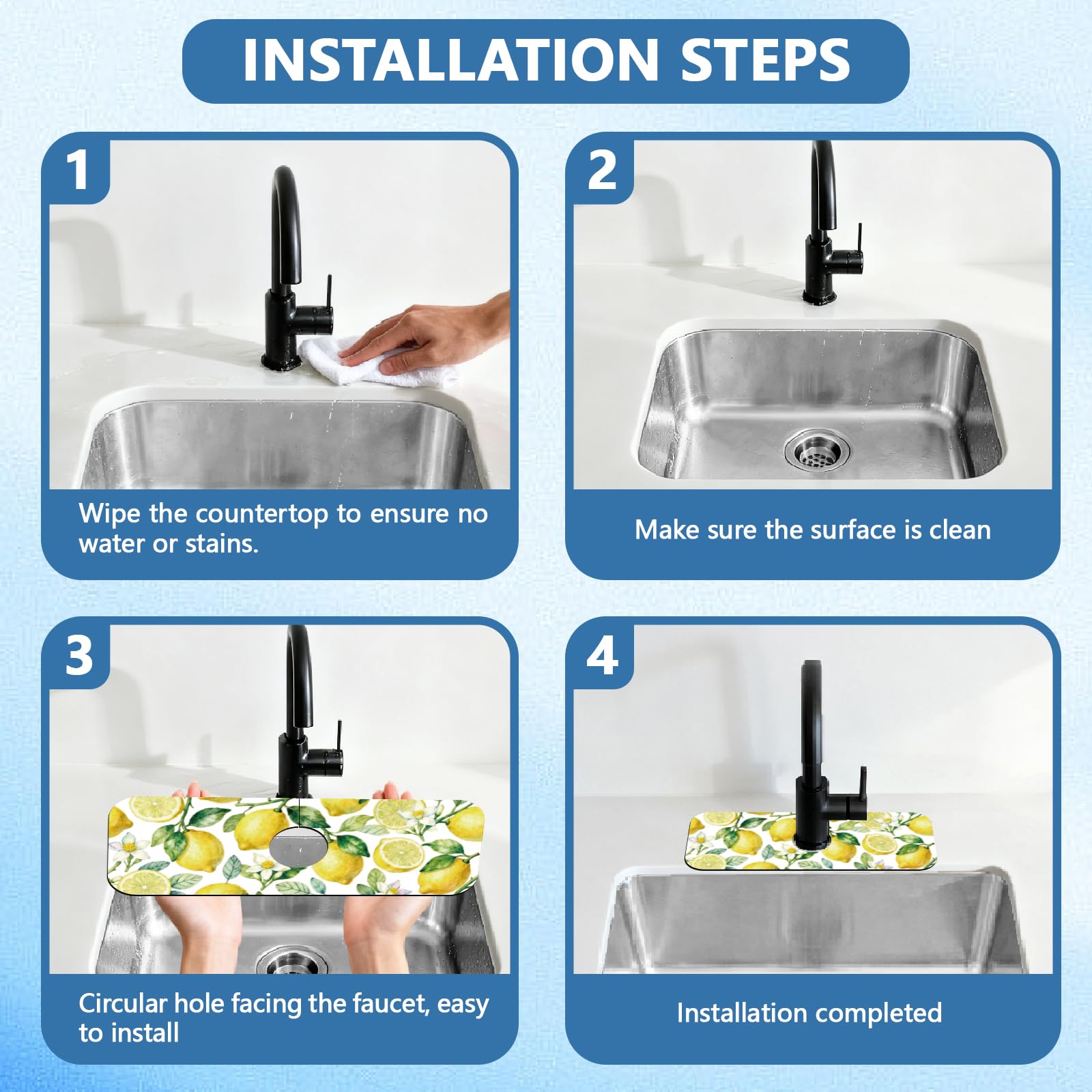 INSTALLATION STEPS

1

Wipe the countertop to ensure no water or stains.

2

Make sure the surface is clean

3

Circular hole facing the faucet, easy to install

4

Installation completed