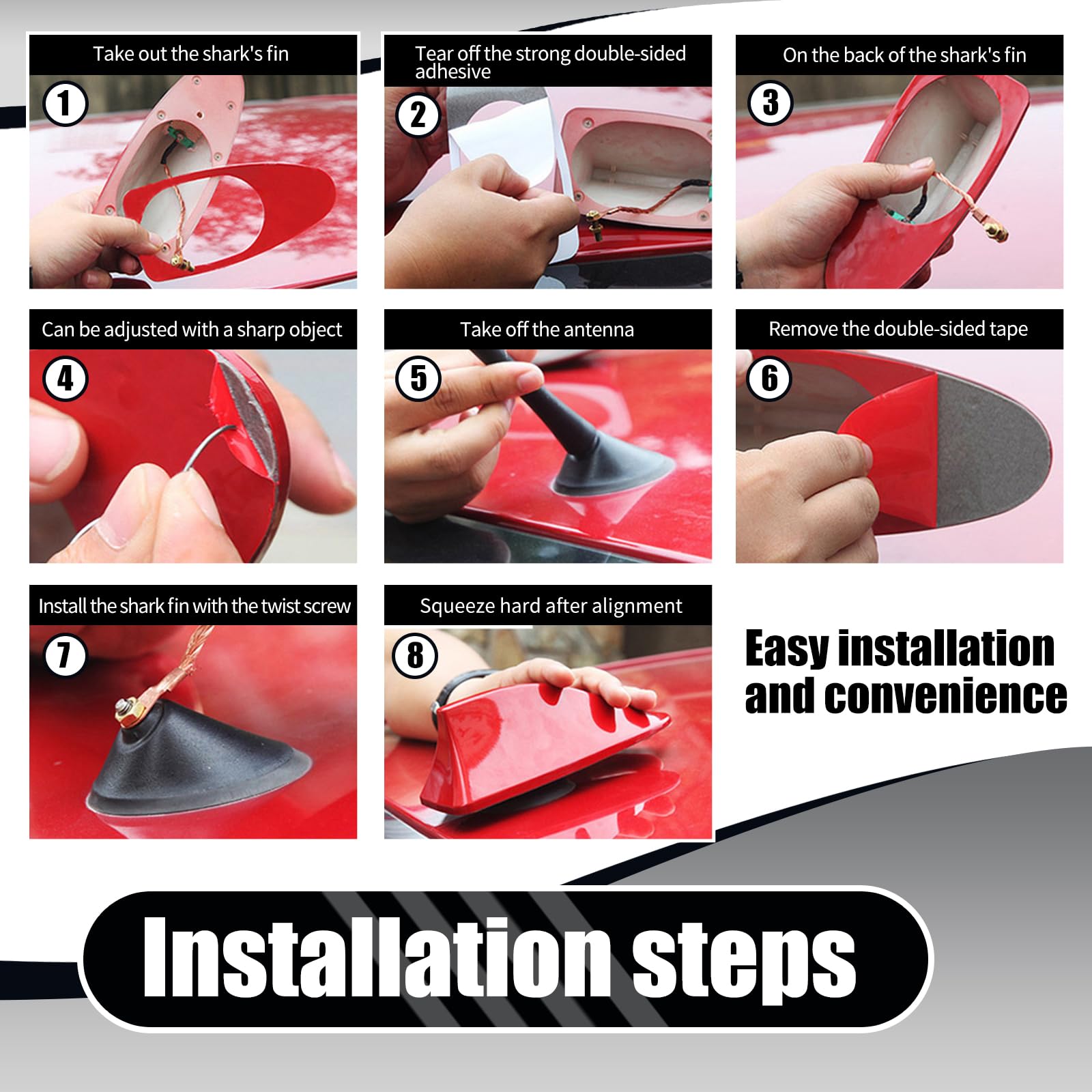 Take out the shark's fin
1

Tear off the strong double-sided adhesive
2

On the back of the shark's fin
3

Can be adjusted with a sharp object
4

Take off the antenna
5

Remove the double-sided tape
6

Install the shark fin with the twist screw
7

Squeeze hard after alignment
8

Easy installation and convenience

Installation steps