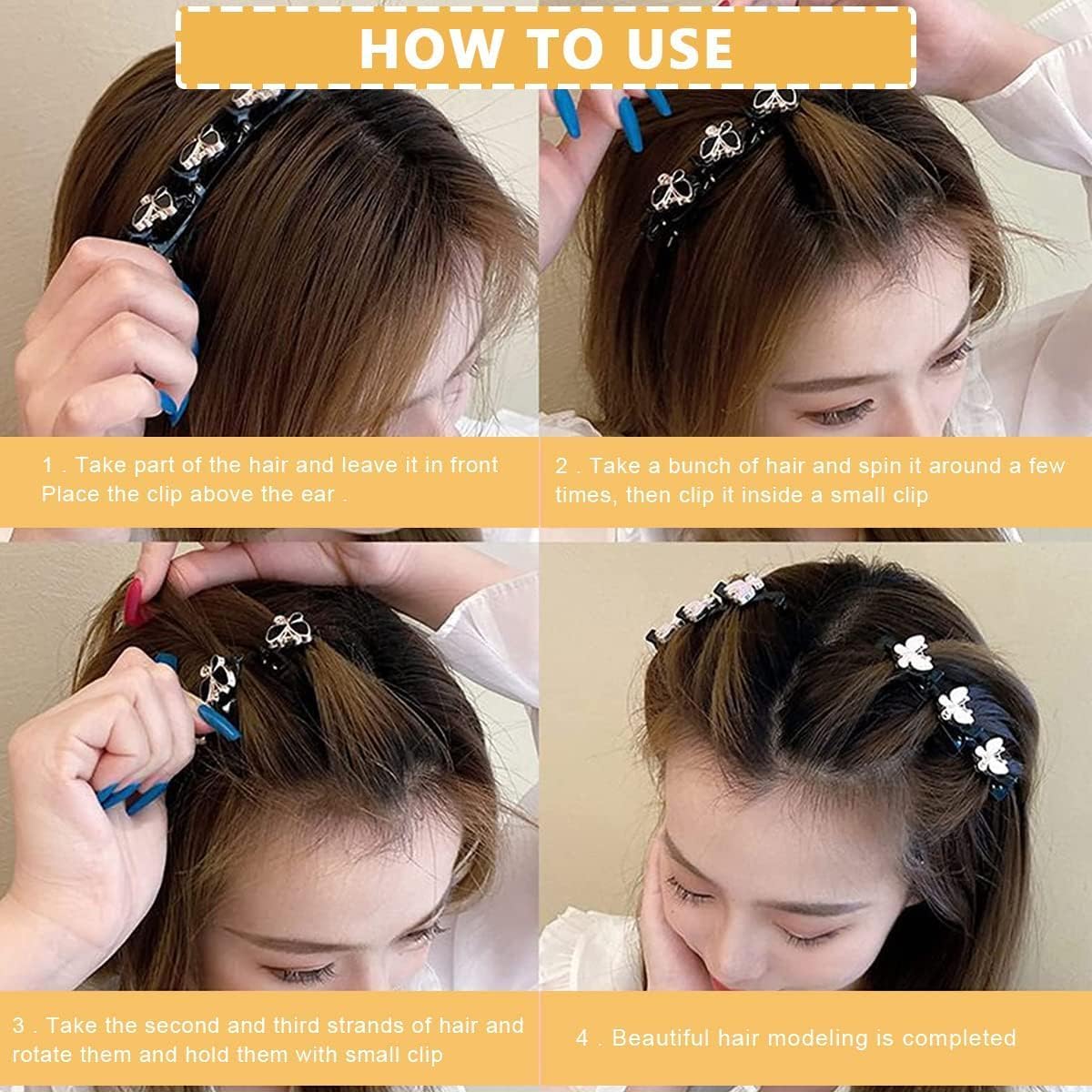 HOW TO USE

1 . Take part of the hair and leave it in front Place the clip above the ear .

2 . Take a bunch of hair and spin it around a few times, then clip it inside a small clip

3 . Take the second and third strands of hair and rotate them and hold them with small clip

4 . Beautiful hair modeling is completed