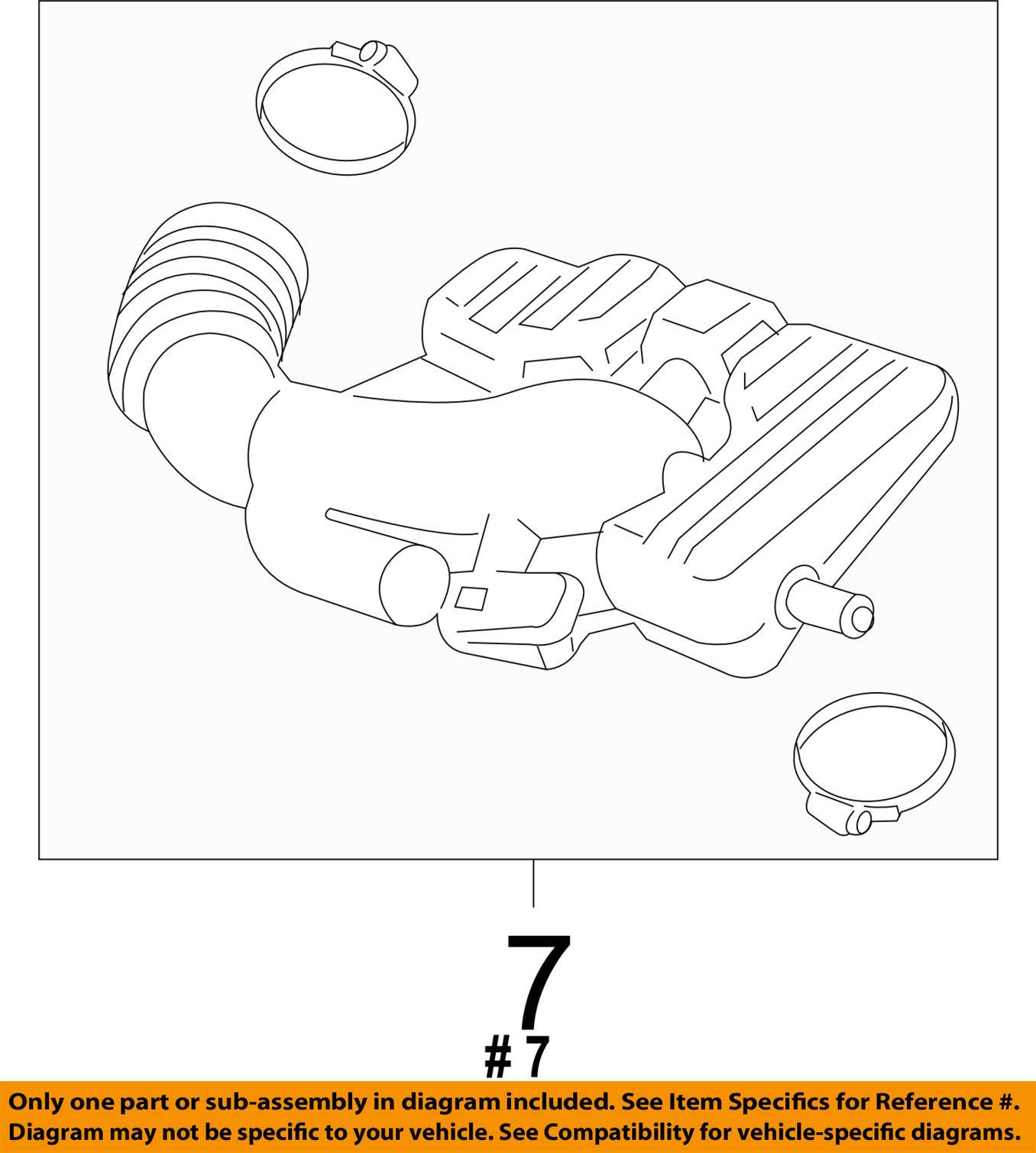 7

# 7

Only one part or sub-assembly in diagram included. See Item Specifics for Reference #.
Diagram may not be specific to your vehicle. See Compatibility for vehicle-specific diagrams.