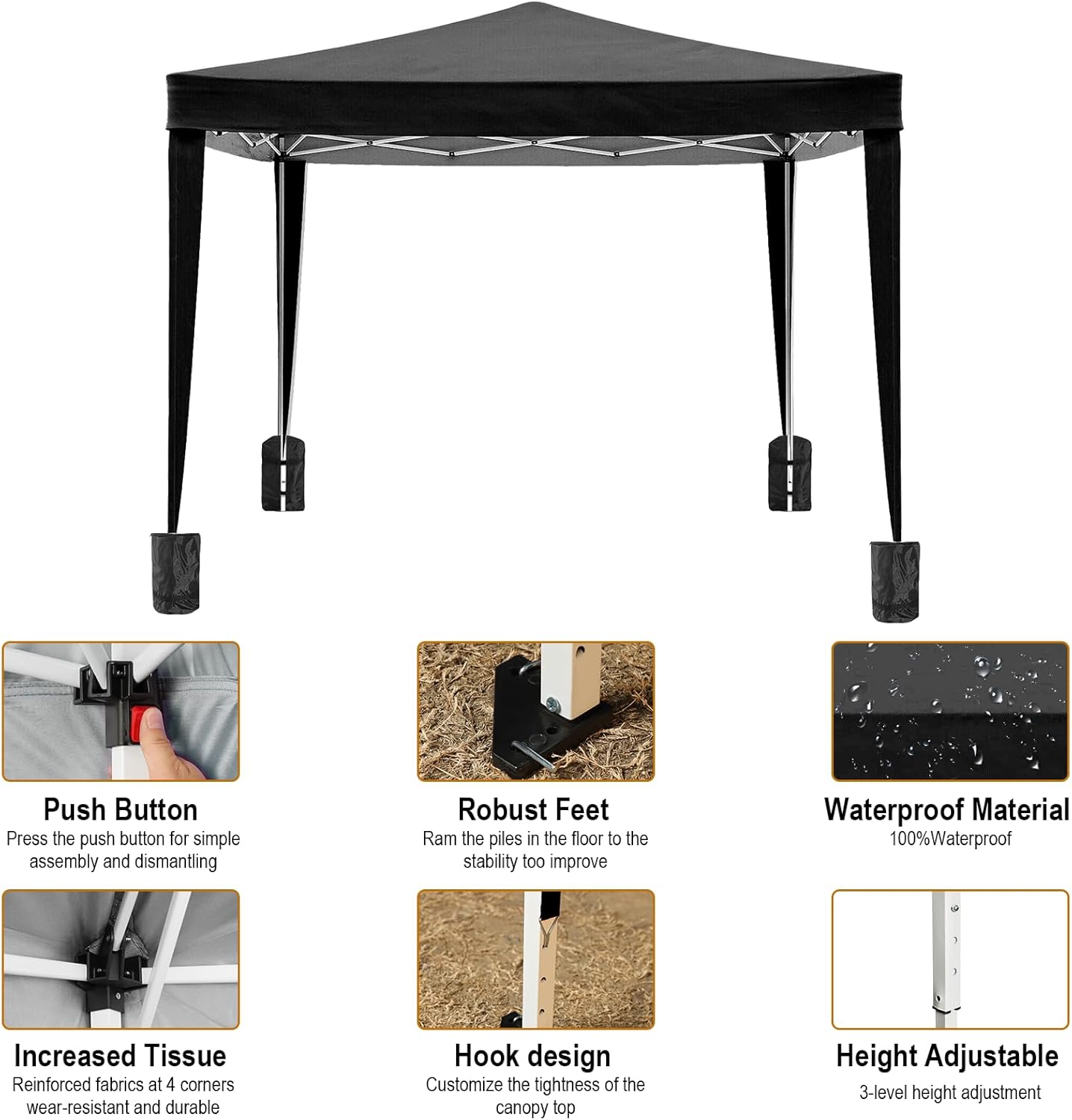 Push Button
Press the push button for simple assembly and dismantling

Robust Feet
Ram the piles in the floor to the stability too improve

Waterproof Material
100%Waterproof

Increased Tissue
Reinforced fabrics at 4 corners wear-resistant and durable

Hook design
Customize the tightness of the canopy top

Height Adjustable
3-level height adjustment