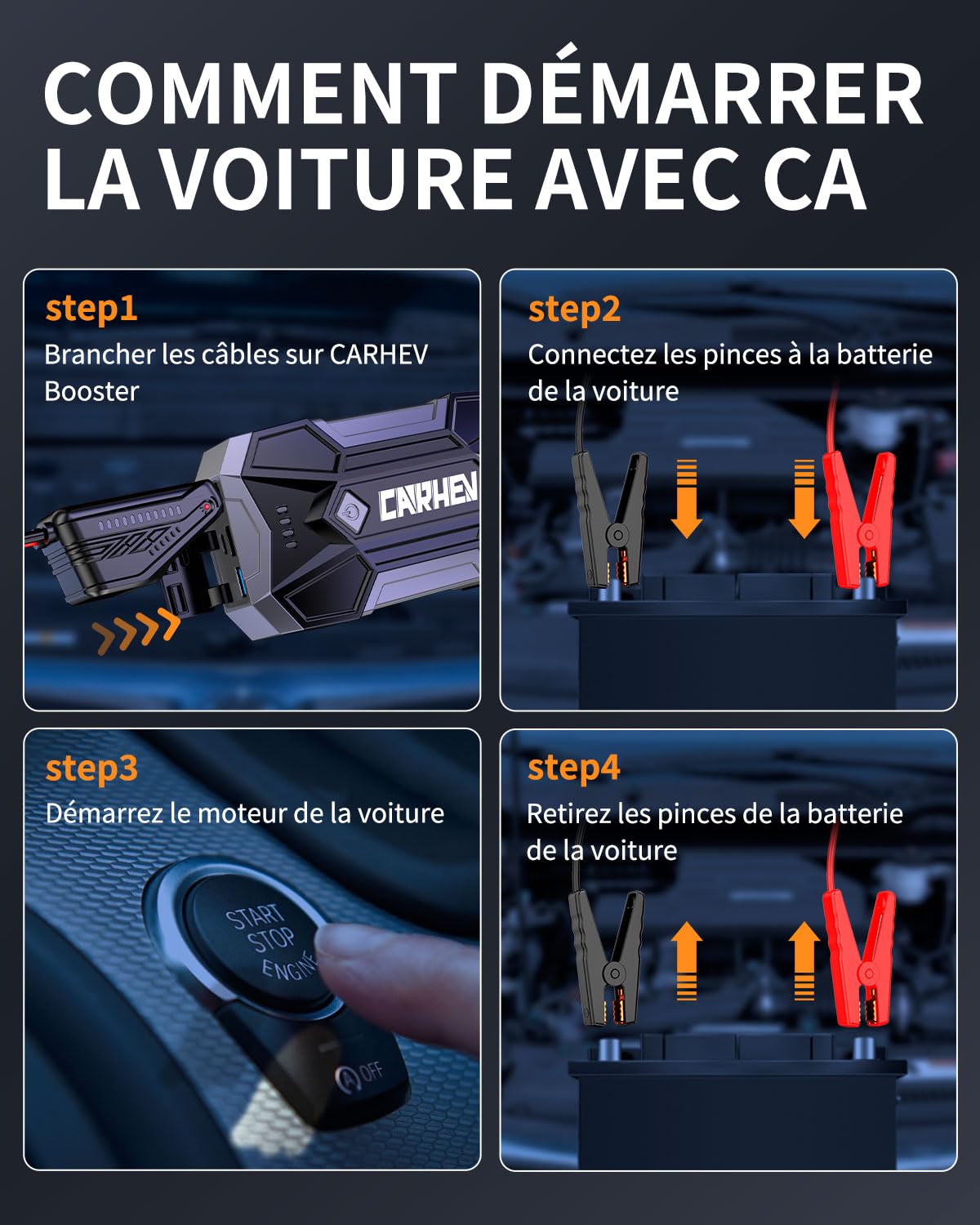 COMMENT DÉMARRER LA VOITURE AVEC CA

step1
Brancher les câbles sur CARHEV Booster

CARHEV

step2
Connectez les pinces à la batterie de la voiture

step3
Démarrez le moteur de la voiture

START
STOP
ENGINE

A OFF

step4
Retirez les pinces de la batterie de la voiture