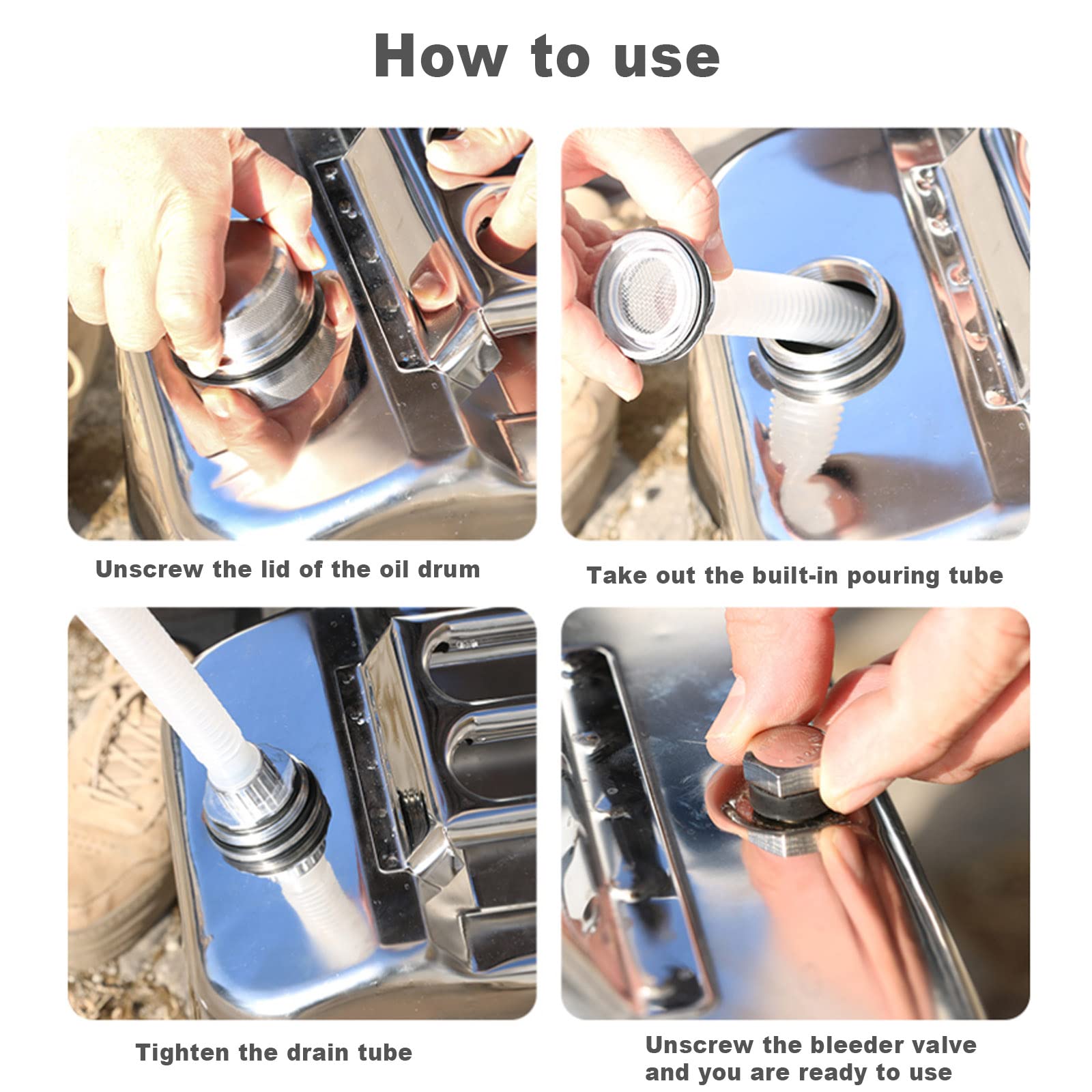 How to use

Unscrew the lid of the oil drum

Take out the built-in pouring tube

Tighten the drain tube

Unscrew the bleeder valve and you are ready to use