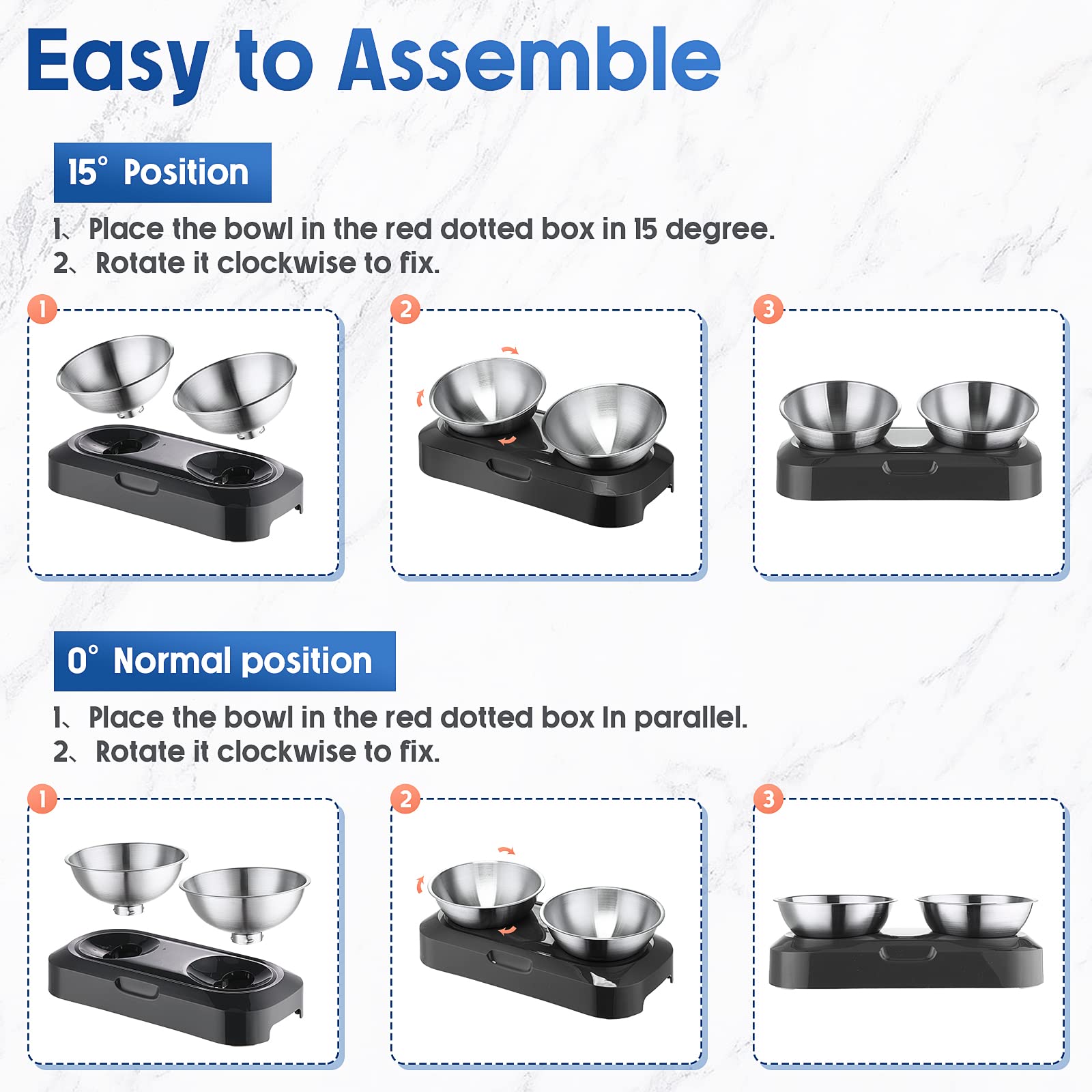 Easy to Assemble

15° Position

1、Place the bowl in the red dotted box in 15 degree.
2、Rotate it clockwise to fix.

1

2

3

0° Normal position

1、Place the bowl in the red dotted box in parallel.
2、Rotate it clockwise to fix.

1

2

3