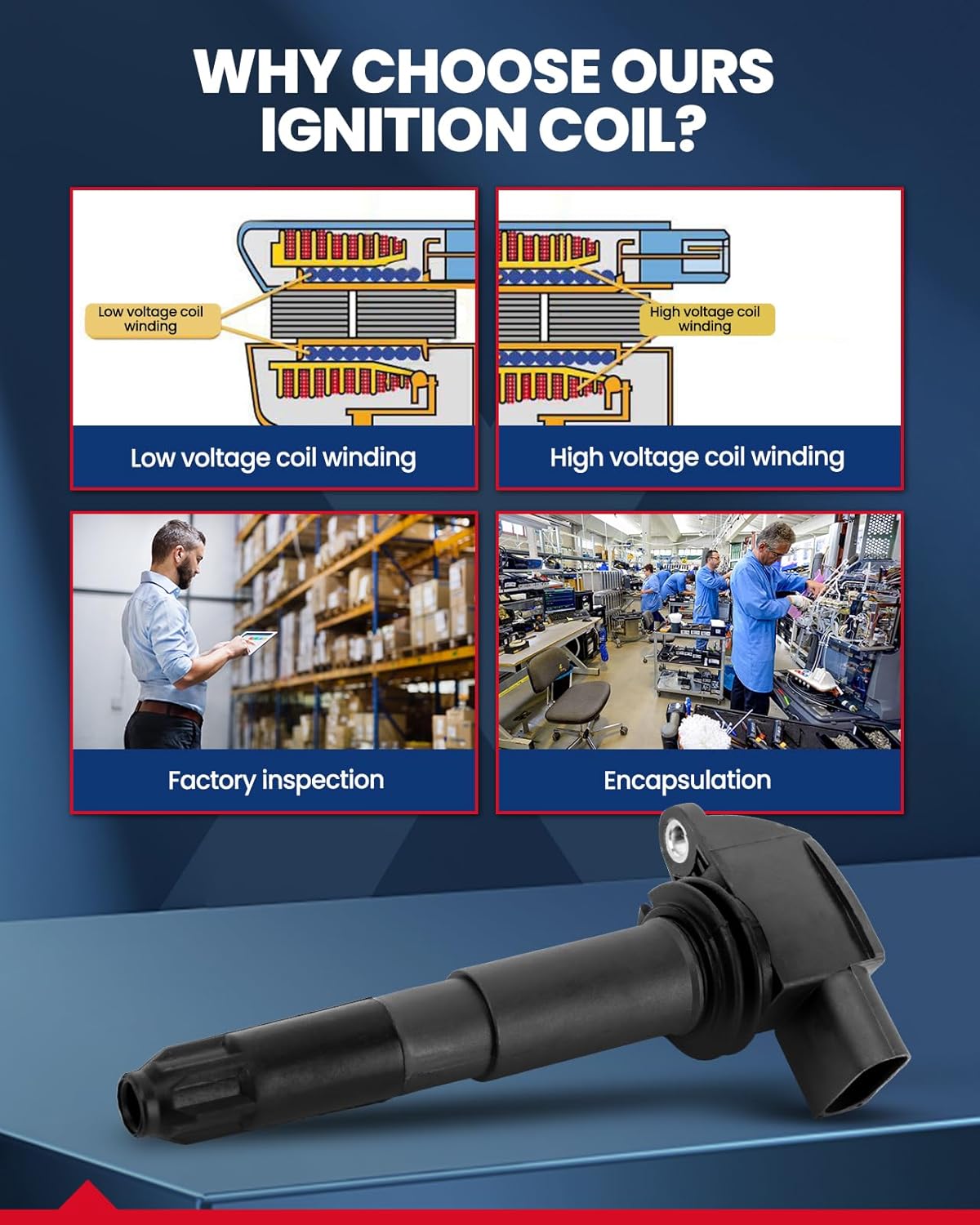 WHY CHOOSE OURS IGNITION COIL?

Low voltage coil winding

Low voltage coil winding

High voltage coil winding

High voltage coil winding

Factory inspection

Encapsulation