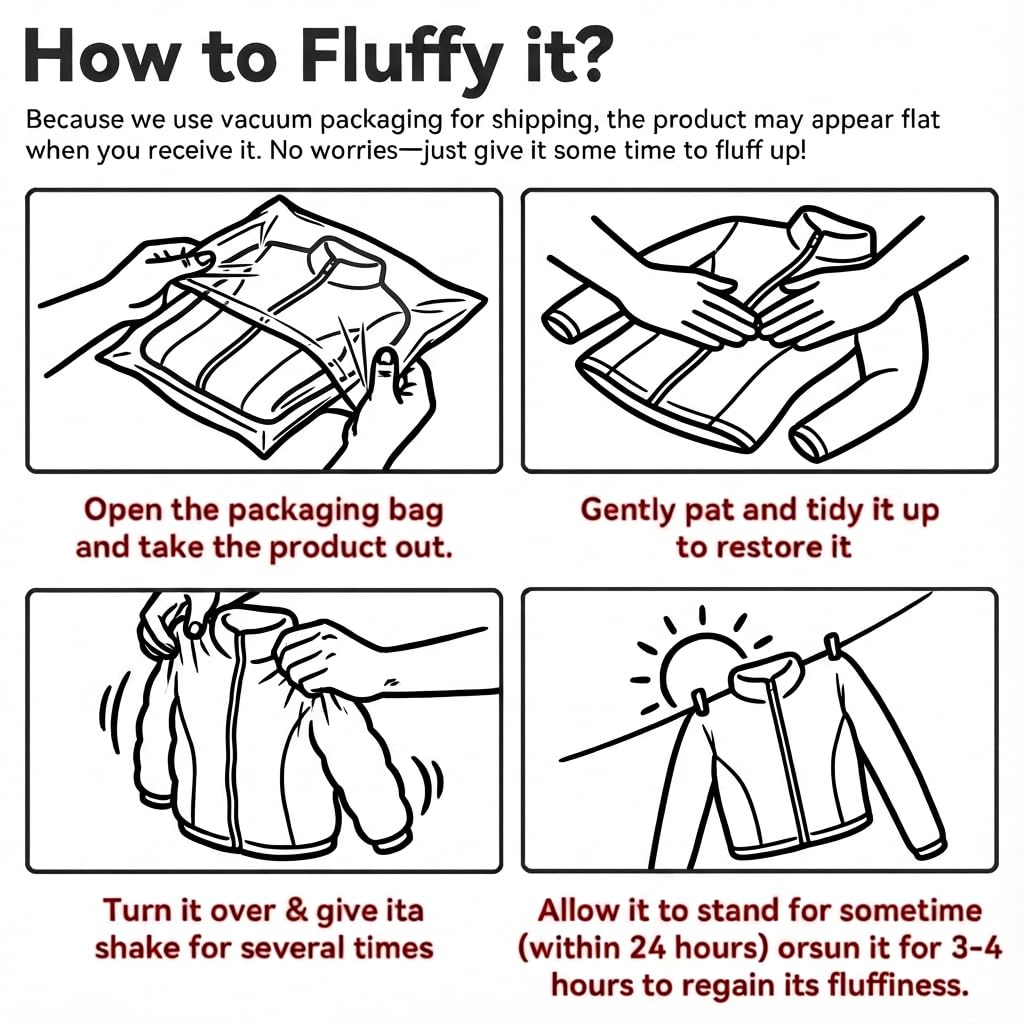 How to Fluffy it?

Because we use vacuum packaging for shipping, the product may appear flat when you receive it. No worries—just give it some time to fluff up!

Open the packaging bag and take the product out.

Gently pat and tidy it up to restore it

Turn it over & give ita shake for several times

Allow it to stand for sometime (within 24 hours) orsun it for 3-4 hours to regain its fluffiness.